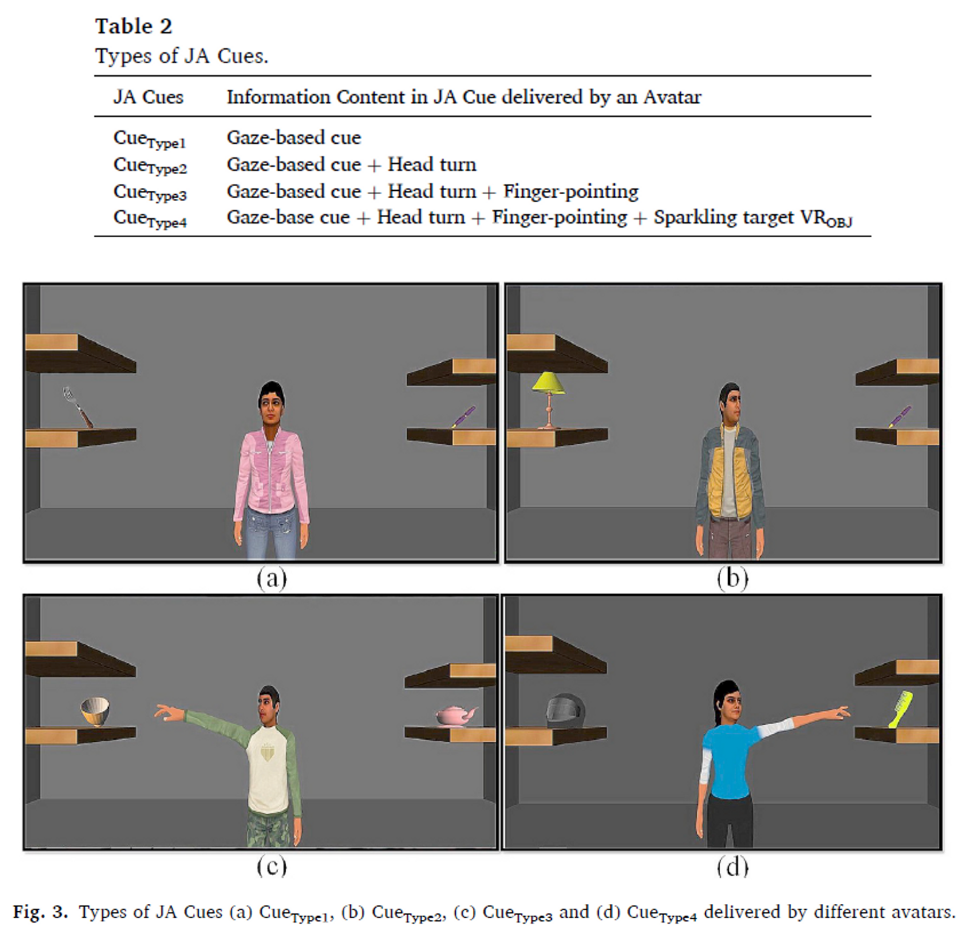 **Table 2**
Types of JA Cues.

| JA Cues | Information Content in JA Cue delivered by an Avatar |
|---|---|
| $Cue_{Type1}$ | Gaze-based cue |
| $Cue_{Type2}$ | Gaze-based cue + Head turn |
| $Cue_{Type3}$ | Gaze-based cue + Head turn + Finger-pointing |
| $Cue_{Type4}$ | Gaze-base cue + Head turn + Finger-pointing + Sparkling target $VR_{OBJ}$ |

(a)

(b)

(c)

(d)

**Fig. 3.** Types of JA Cues (a) $Cue_{Type1}$, (b) $Cue_{Type2}$, (c) $Cue_{Type3}$ and (d) $Cue_{Type4}$ delivered by different avatars.