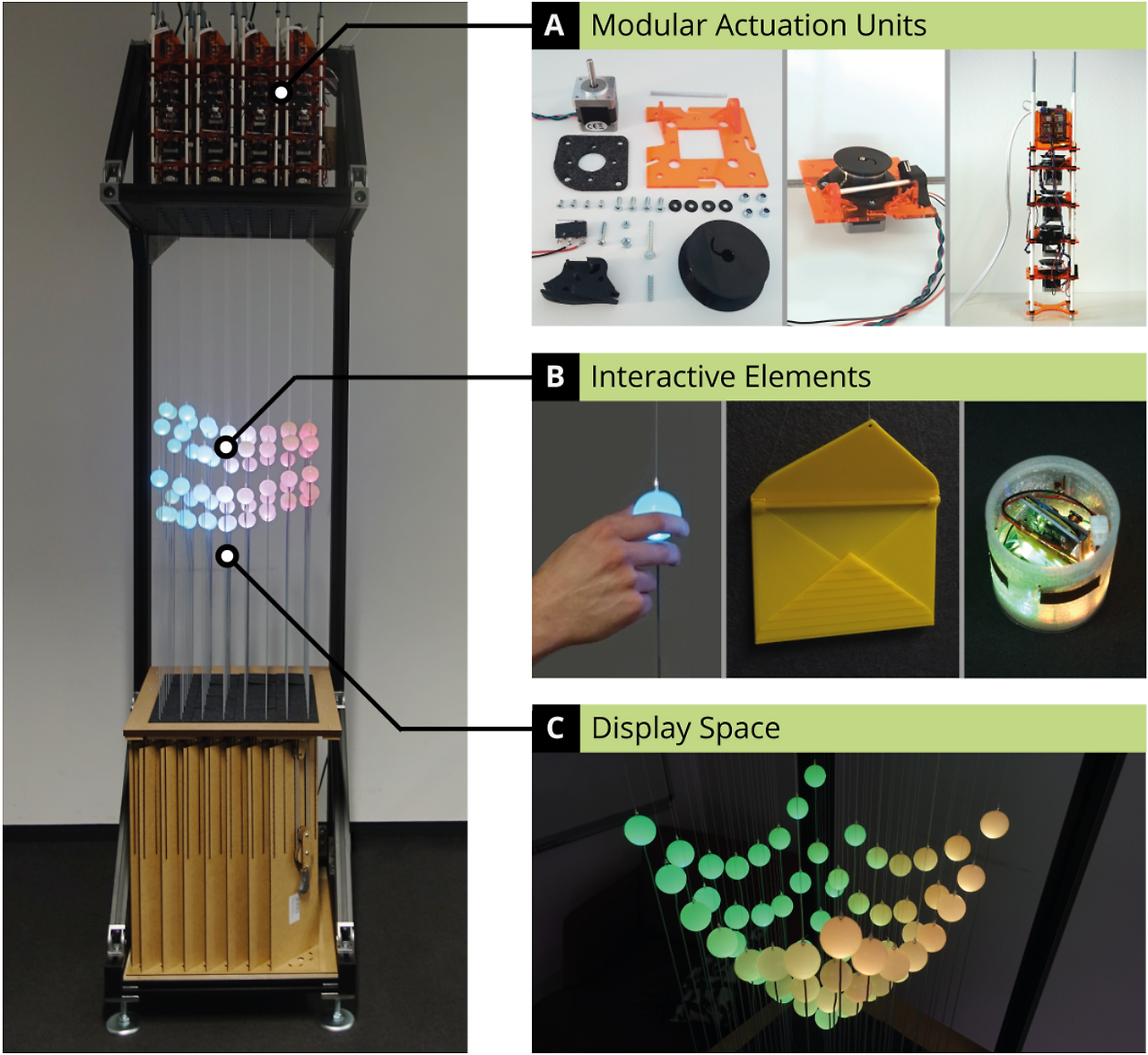 A Modular Actuation Units

B Interactive Elements

C Display Space