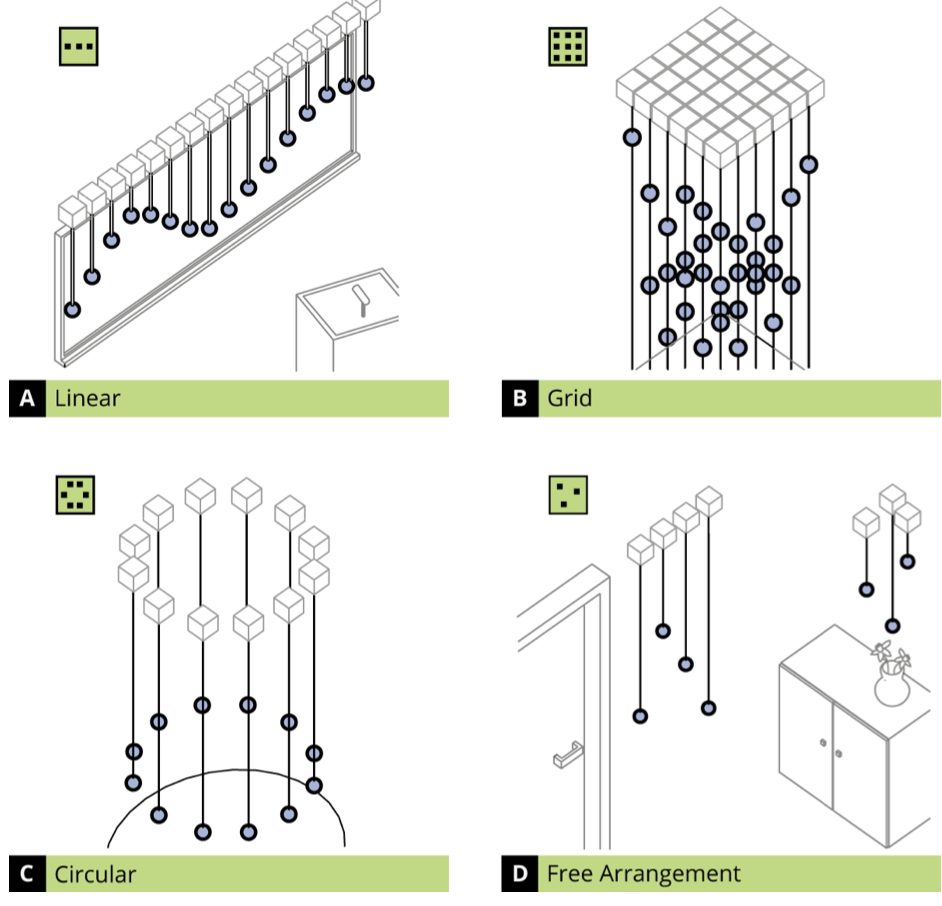 A Linear

B Grid

C Circular

D Free Arrangement