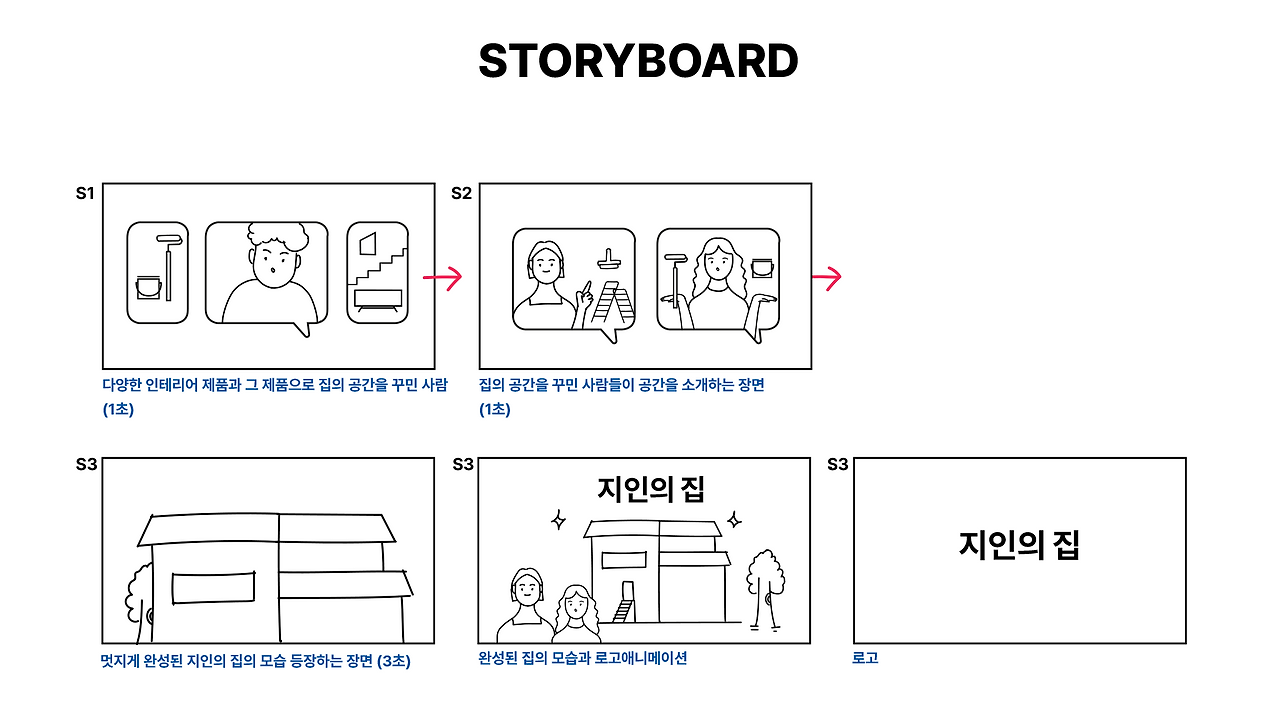 STORYBOARD

S1

다양한 인테리어 제품과 그 제품으로 집의 공간을 꾸민 사람 (1초)

S2

집의 공간을 꾸민 사람들이 공간을 소개하는 장면 (1초)

S3

멋지게 완성된 지인의 집의 모습 등장하는 장면 (3초)

S3

지인의 집

완성된 집의 모습과 로고애니메이션

S3

지인의 집

로고