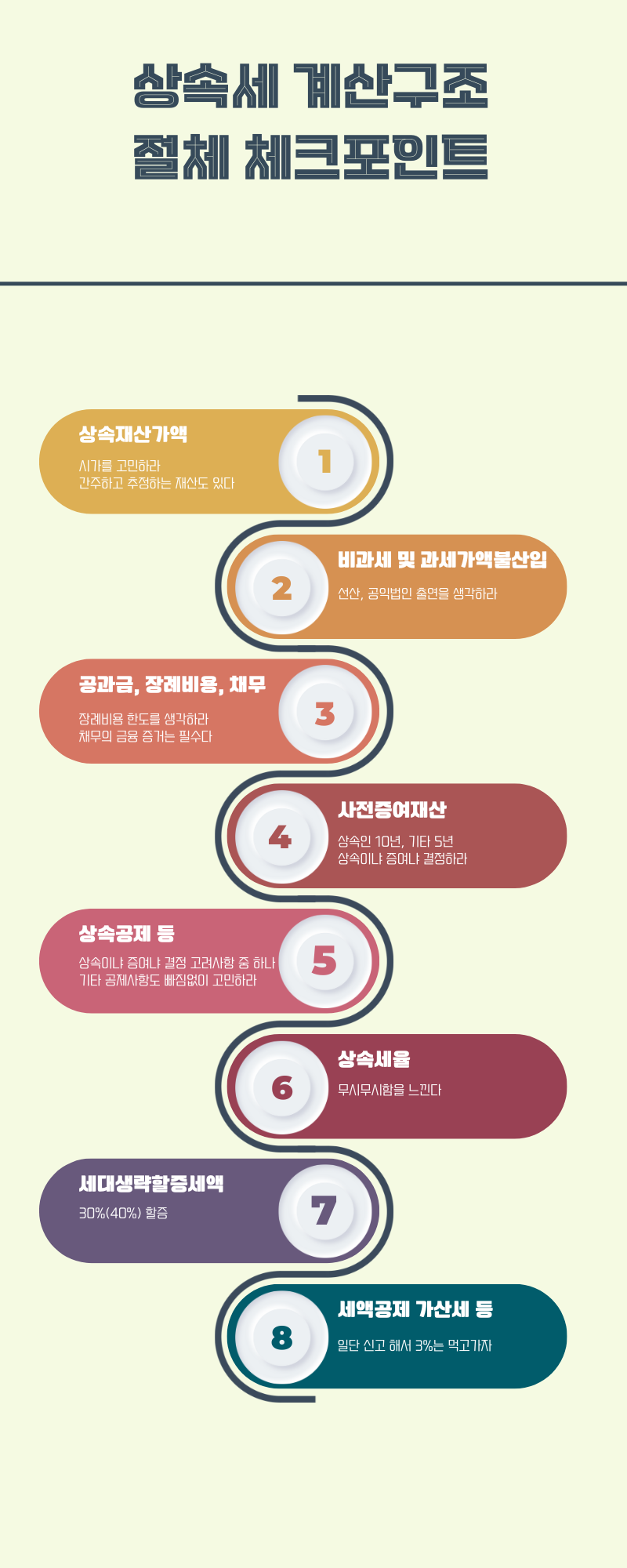 상속세 계산구조
절체 체크포인트

상속재산가액
시가를 고민하라
간주하고 추정하는 재산도 있다

1

2

비과세 및 과세가액불산입
선산, 공익법인 출연을 생각하라

공과금, 장례비용, 채무
장례비용 한도를 생각하라
채무의 금융 증거는 필수다

3

4

사전증여재산
상속인 10년, 기타 5년
상속이냐 증여냐 결정하라

상속공제 등
상속이냐 증여냐 결정 고려사항 중 하나
기타 공제사항도 빠짐없이 고민하라

5

6

상속세율
무시무시함을 느낀다

세대생략할증세액
30%(40%) 할증

7

8

세액공제 가산세 등
일단 신고 해서 3%는 먹고가자