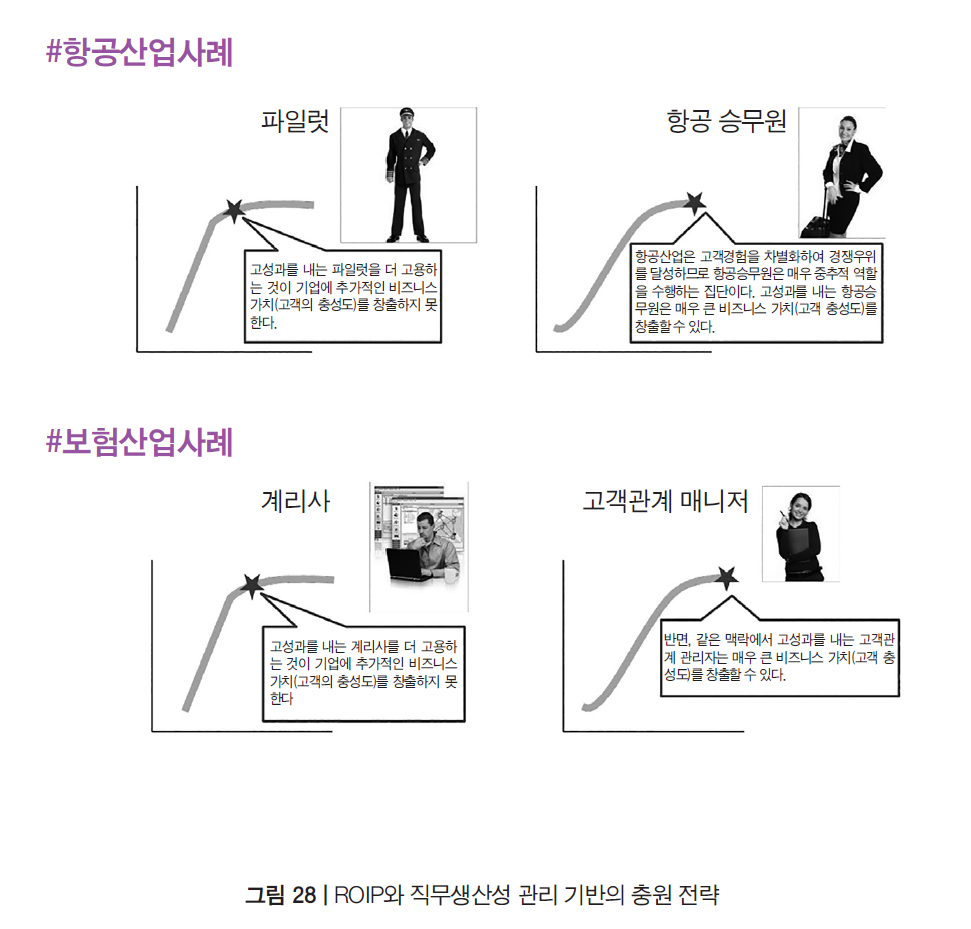 #항공산업사례

파일럿

고성과를 내는 파일럿을 더 고용하는 것이 기업에 추가적인 비즈니스 가치(고객의 충성도)를 창출하지 못한다.

항공 승무원

항공산업은 고객경험을 차별화하여 경쟁우위를 달성하므로 항공승무원은 매우 중추적 역할을 수행하는 집단이다. 고성과를 내는 항공승무원은 매우 큰 비즈니스 가치(고객 충성도)를 창출할 수 있다.

#보험산업사례

계리사

고성과를 내는 계리사를 더 고용하는 것이 기업에 추가적인 비즈니스 가치(고객의 충성도)를 창출하지 못한다

고객관계 매니저

반면, 같은 맥락에서 고성과를 내는 고객관계 관리자는 매우 큰 비즈니스 가치(고객 충성도)를 창출할 수 있다.

그림 28 | ROIP와 직무생산성 관리 기반의 충원 전략