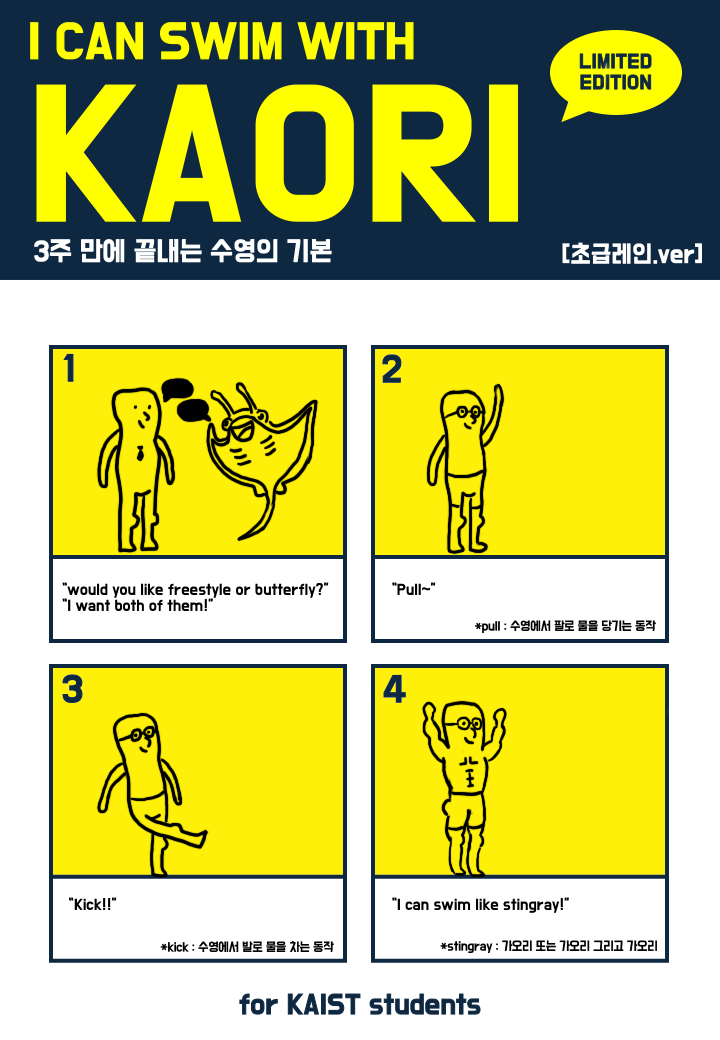 I CAN SWIM WITH

KAORI

LIMITED EDITION

3주 만에 끝내는 수영의 기본

[초급레인.ver]

1

"would you like freestyle or butterfly?"
"I want both of them!"

2

"Pull~"

*pull : 수영에서 팔로 물을 당기는 동작

3

"Kick!!"

*kick : 수영에서 발로 물을 차는 동작

4

"I can swim like stingray!"

*stingray : 가오리 또는 가오리 그리고 가오리

for KAIST students