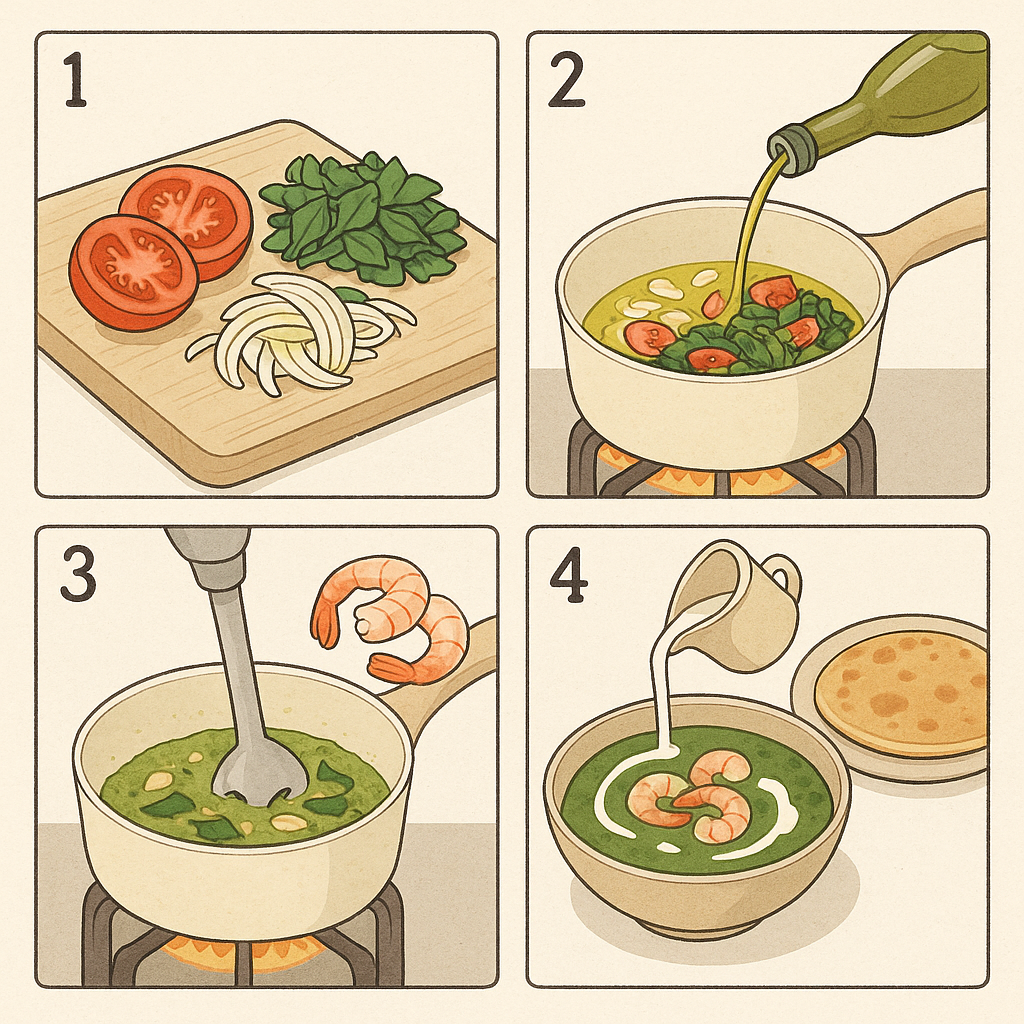 1

2

3

4