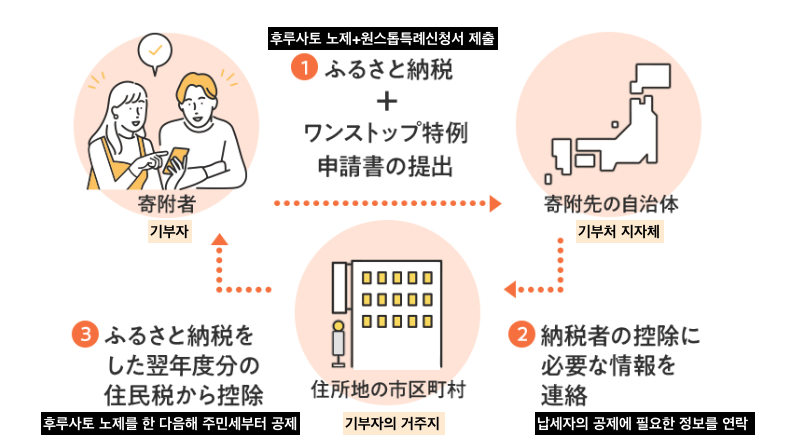 후루사토 노제+원스톱특례신청서 제출

1 ふるさと納税
+
ワンストップ特例
申請書の提出

寄附者
기부자

寄附先の自治体
기부처 지자체

住所地の市区町村
기부자의 거주지

2 納税者の控除に必要な情報を連絡
납세자의 공제에 필요한 정보를 연락

3 ふるさと納税をした翌年度分の住民税から控除
후루사토 노제를 한 다음해 주민세부터 공제