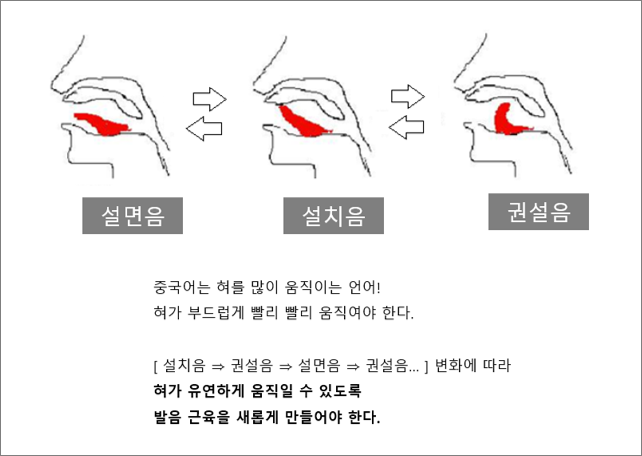 설면음

설치음

권설음

중국어는 혀를 많이 움직이는 언어!
혀가 부드럽게 빨리 빨리 움직여야 한다.

[ 설치음 ⇒ 권설음 ⇒ 설면음 ⇒ 권설음... ] 변화에 따라
혀가 유연하게 움직일 수 있도록
발음 근육을 새롭게 만들어야 한다.