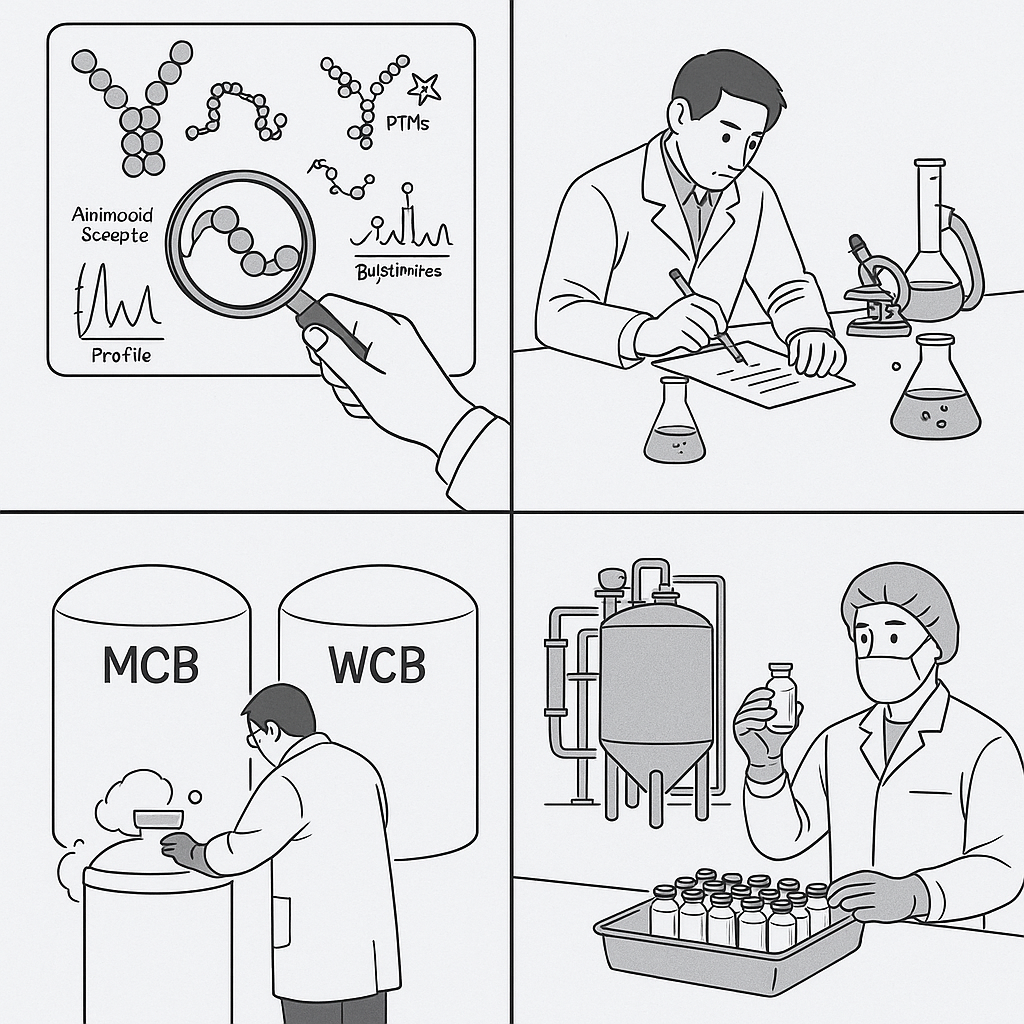 PTMs

Ainimooid Sceepte

Bulstinnites

Profile

MCB

WCB