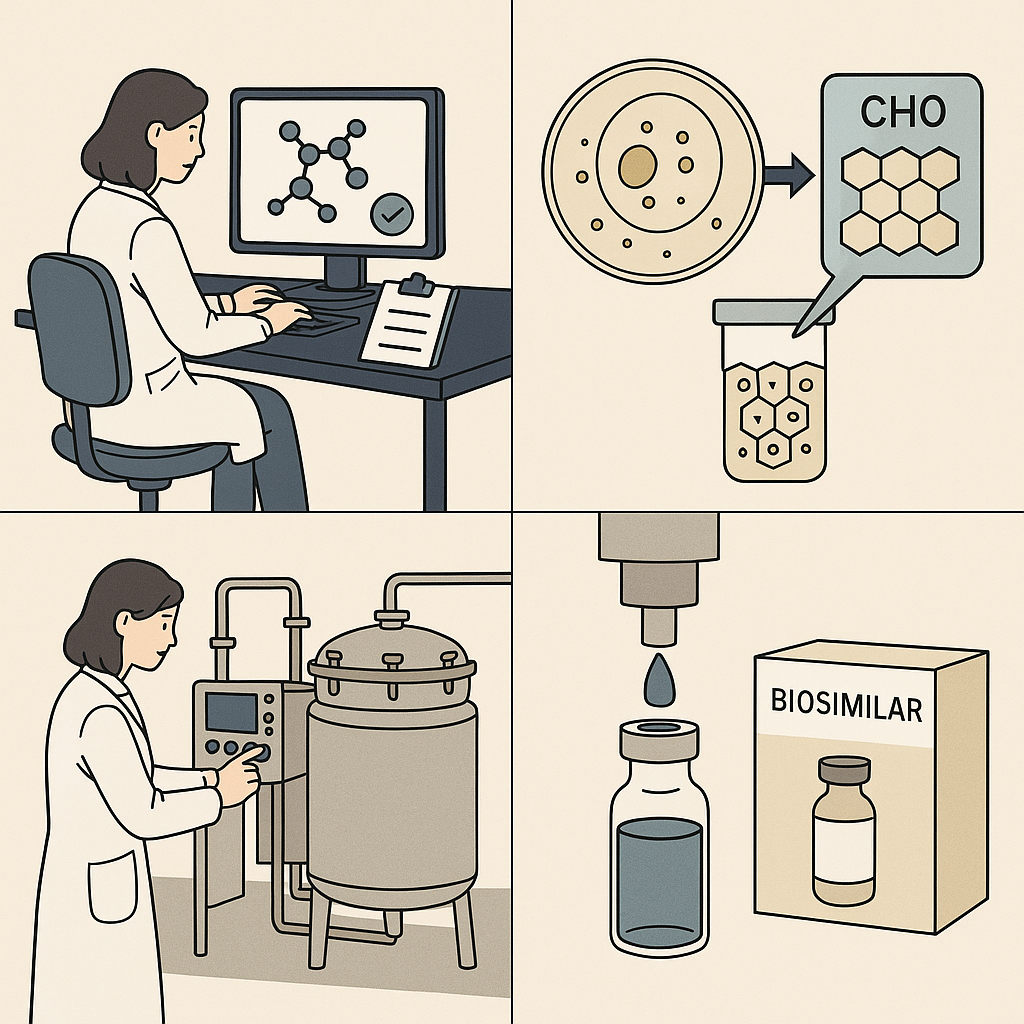 CHO

BIOSIMILAR