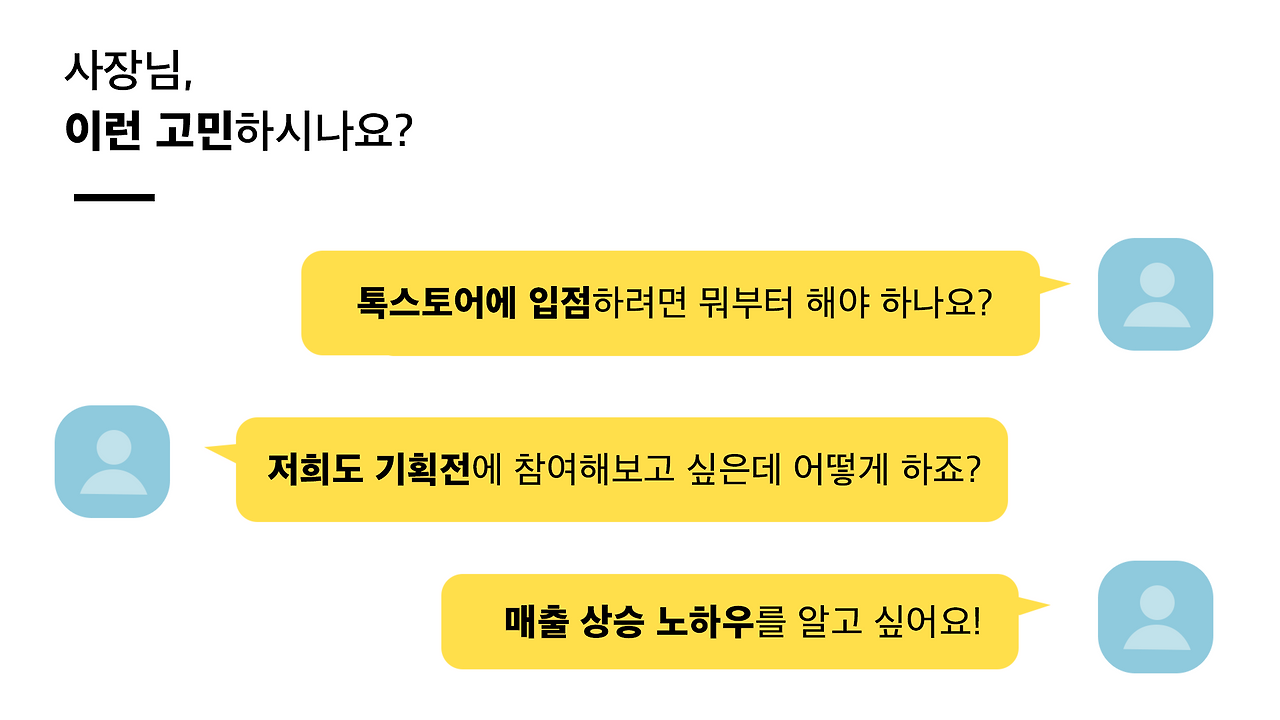 사장님,
이런 고민하시나요?

톡스토어에 입점하려면 뭐부터 해야 하나요?

저희도 기획전에 참여해보고 싶은데 어떻게 하죠?

매출 상승 노하우를 알고 싶어요!