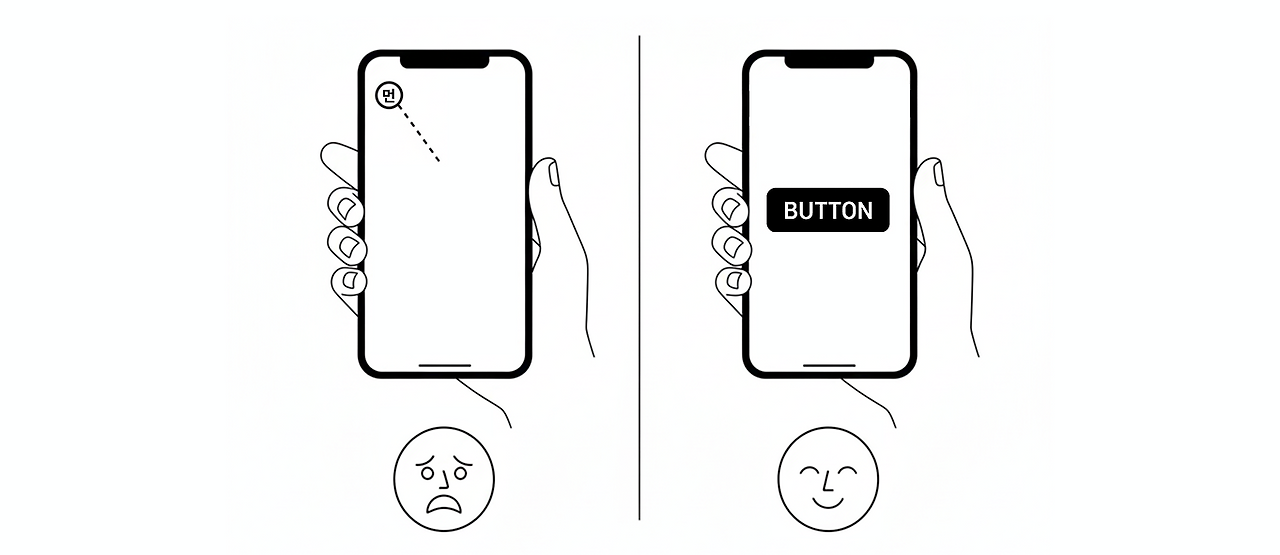 먼

BUTTON