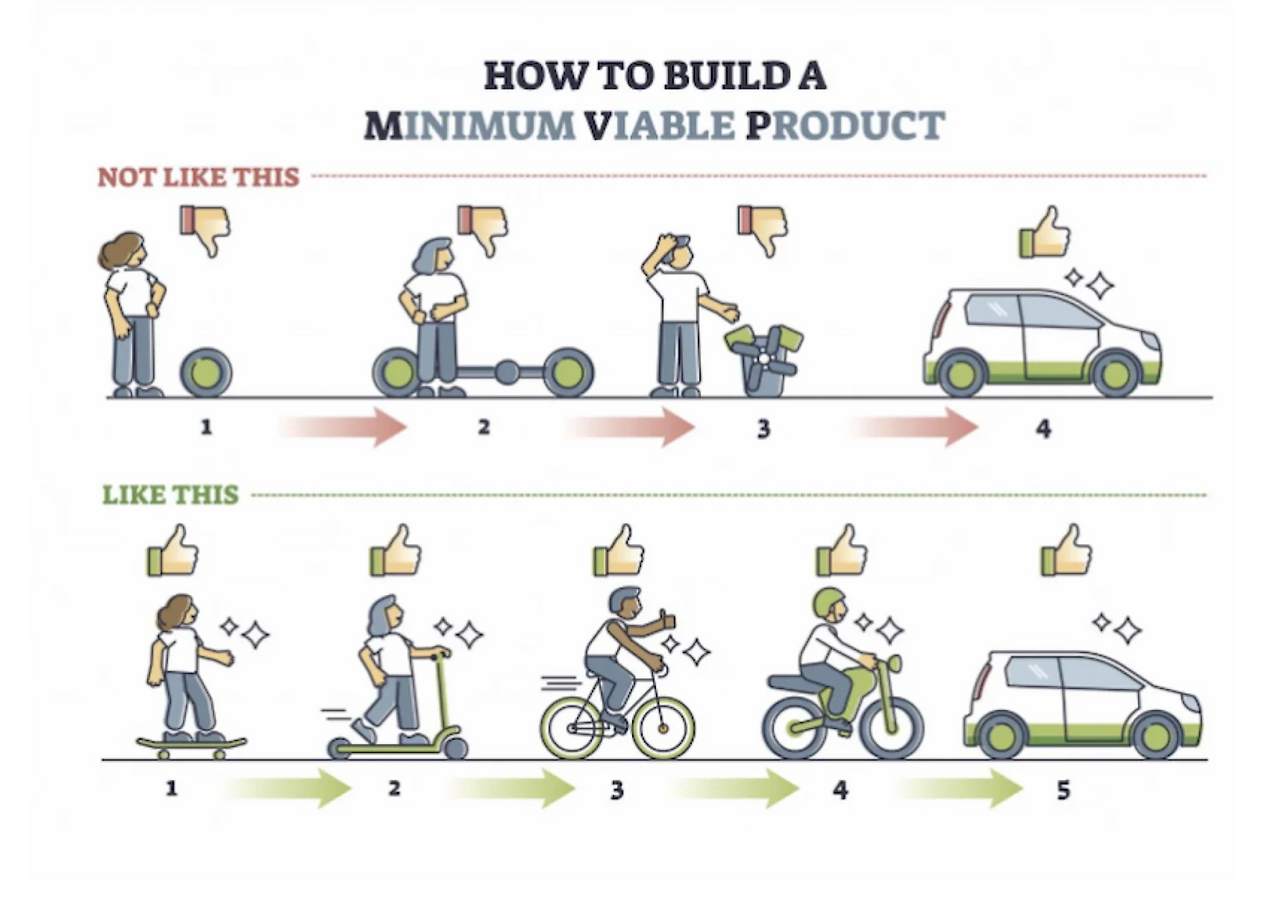 HOW TO BUILD A
MINIMUM VIABLE PRODUCT

NOT LIKE THIS

1 2 3 4

LIKE THIS

1 2 3 4 5