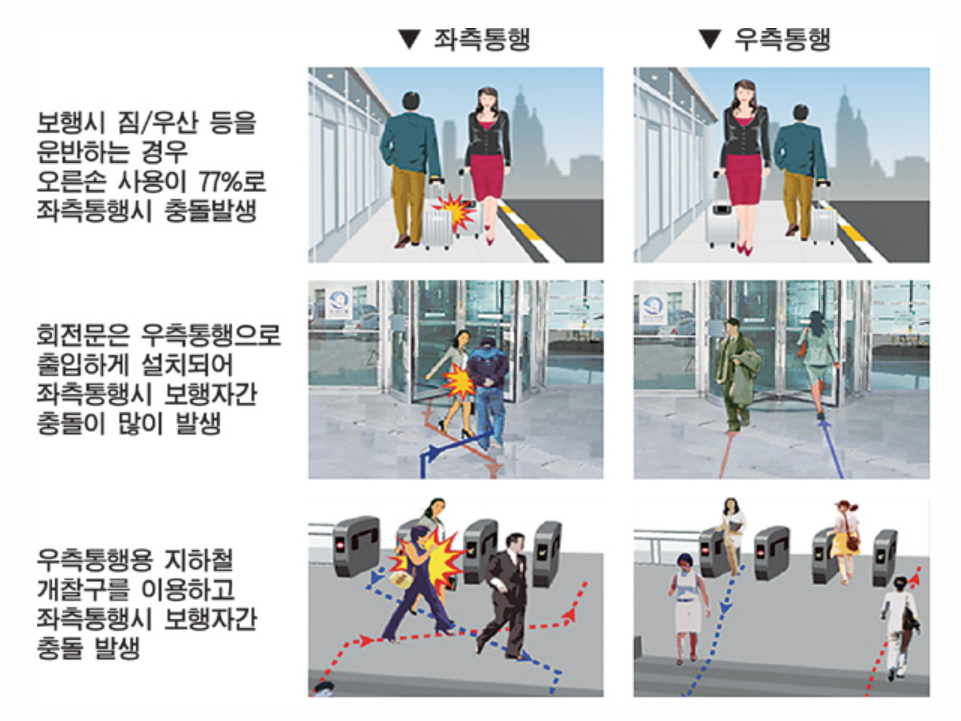 ▼ 좌측통행

▼ 우측통행

보행시 짐/우산 등을 운반하는 경우 오른손 사용이 77%로 좌측통행시 충돌발생

회전문은 우측통행으로 출입하게 설치되어 좌측통행시 보행자간 충돌이 많이 발생

우측통행용 지하철 개찰구를 이용하고 좌측통행시 보행자간 충돌 발생