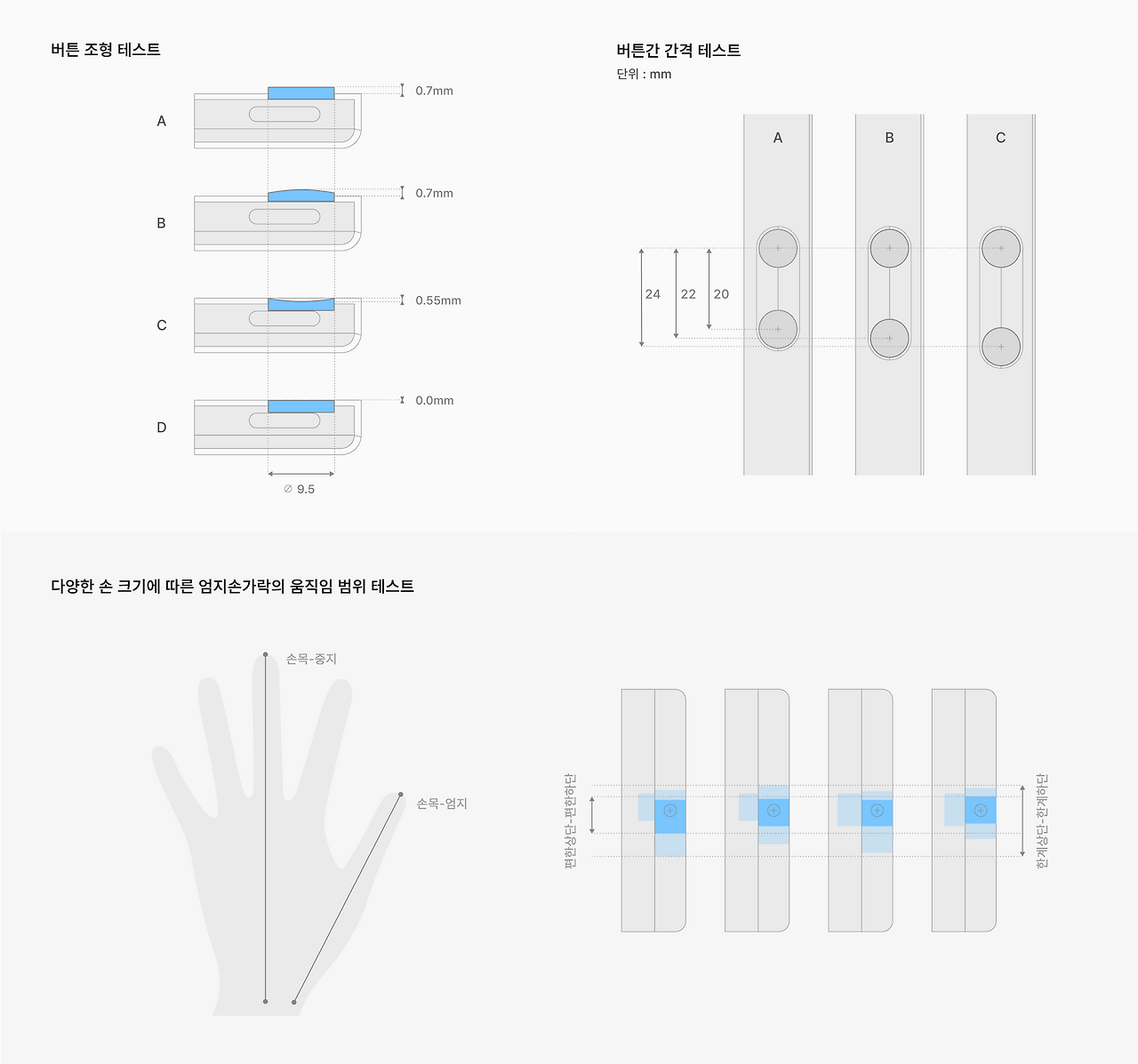 버튼 조형 테스트

A
0.7mm

B
0.7mm

C
0.55mm

D
0.0mm

∅ 9.5

버튼간 간격 테스트
단위 : mm

A
B
C

24
22
20

다양한 손 크기에 따른 엄지손가락의 움직임 범위 테스트

손목-중지

손목-엄지

편한상단-편한하단

한계상단-한계하단