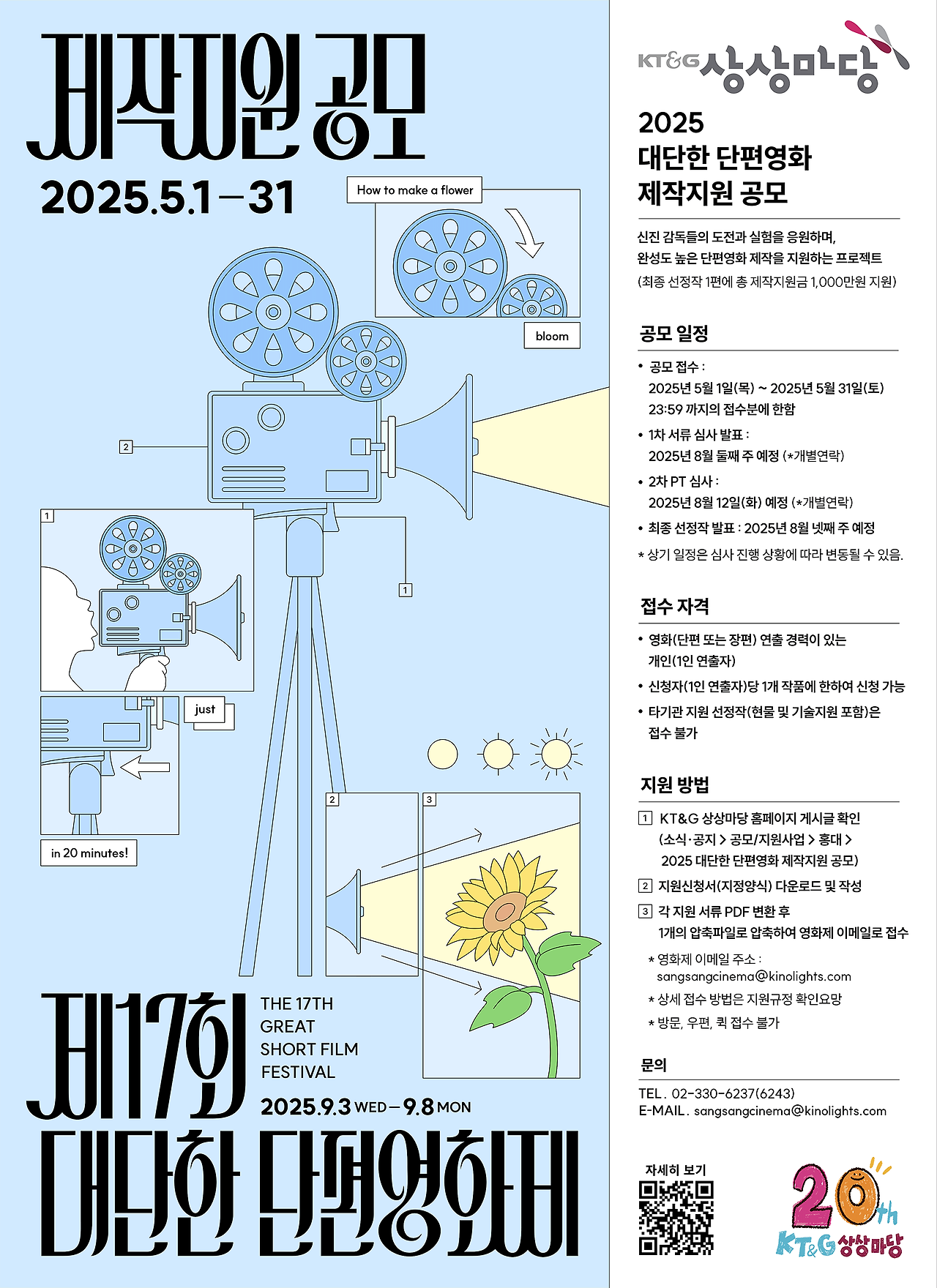 제작지원 공모
2025.5.1 – 31

How to make a flower

bloom

2

1

1

just

in 20 minutes!

2

3

제17회
THE 17TH GREAT SHORT FILM FESTIVAL
2025.9.3 WED – 9.8 MON
대단한 단편영화제

KT&G 상상마당

2025
대단한 단편영화
제작지원 공모

신진 감독들의 도전과 실험을 응원하며,
완성도 높은 단편영화 제작을 지원하는 프로젝트
(최종 선정작 1편에 총 제작지원금 1,000만원 지원)

공모 일정

• 공모 접수 :
2025년 5월 1일(목) ~ 2025년 5월 31일(토)
23:59 까지의 접수분에 한함
• 1차 서류 심사 발표 :
2025년 8월 둘째 주 예정 (*개별연락)
• 2차 PT 심사 :
2025년 8월 12일(화) 예정 (*개별연락)
• 최종 선정작 발표 : 2025년 8월 넷째 주 예정
* 상기 일정은 심사 진행 상황에 따라 변동될 수 있음.

접수 자격

• 영화(단편 또는 장편) 연출 경력이 있는
개인(1인 연출자)
• 신청자(1인 연출자)당 1개 작품에 한하여 신청 가능
• 타기관 지원 선정작(현물 및 기술지원 포함)은
접수 불가

지원 방법

1 KT&G 상상마당 홈페이지 게시글 확인
(소식·공지 > 공모/지원사업 > 홍대 >
2025 대단한 단편영화 제작지원 공모)
2 지원신청서(지정양식) 다운로드 및 작성
3 각 지원 서류 PDF 변환 후
1개의 압축파일로 압축하여 영화제 이메일로 접수
* 영화제 이메일 주소 :
sangsangcinema@kinolights.com
* 상세 접수 방법은 지원규정 확인요망
* 방문, 우편, 퀵 접수 불가

문의

TEL . 02-330-6237(6243)
E-MAIL . sangsangcinema@kinolights.com

자세히 보기

20th
KT&G 상상마당