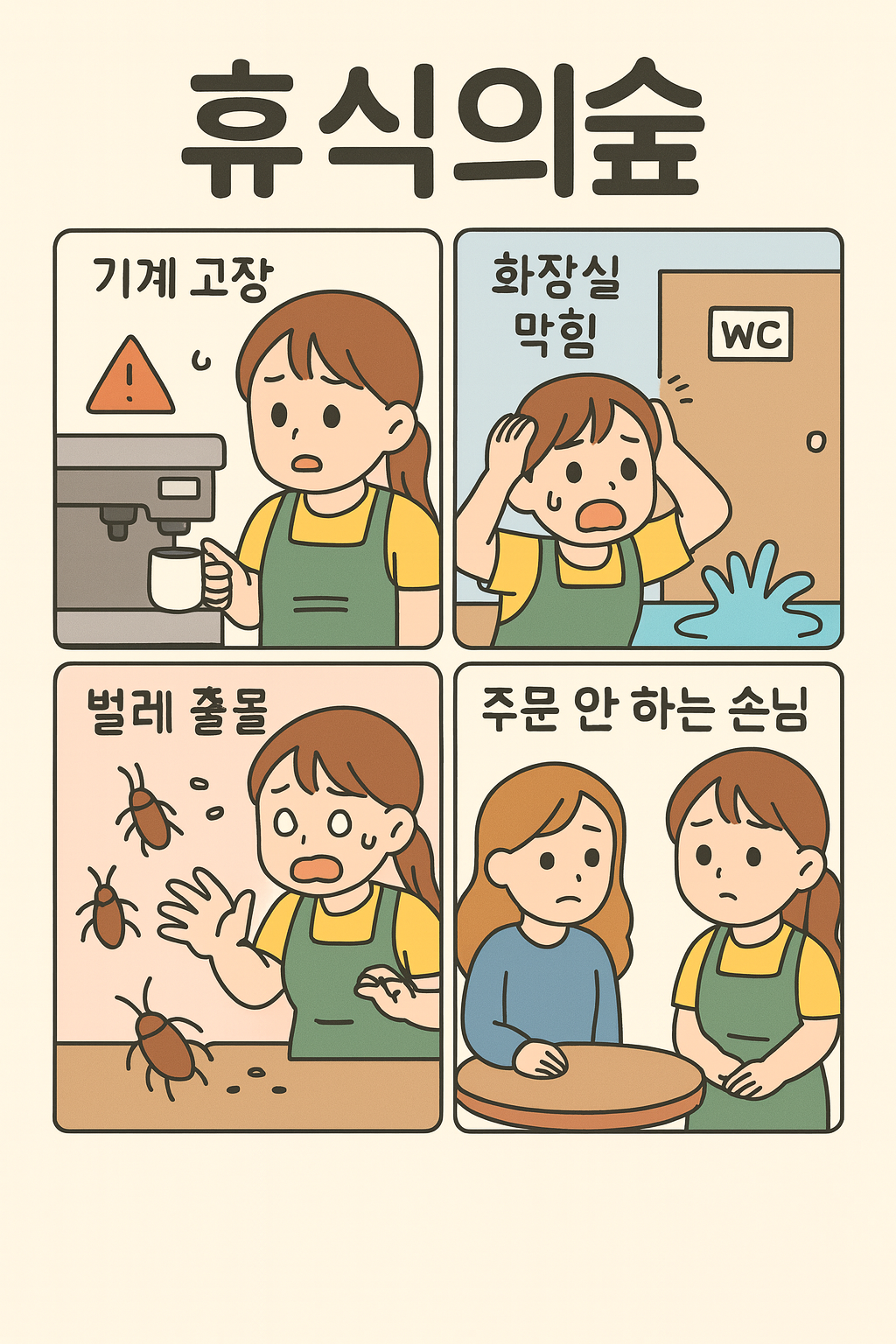 휴식의숲

기계 고장

화장실 막힘

WC

벌레 출몰

주문 안 하는 손님