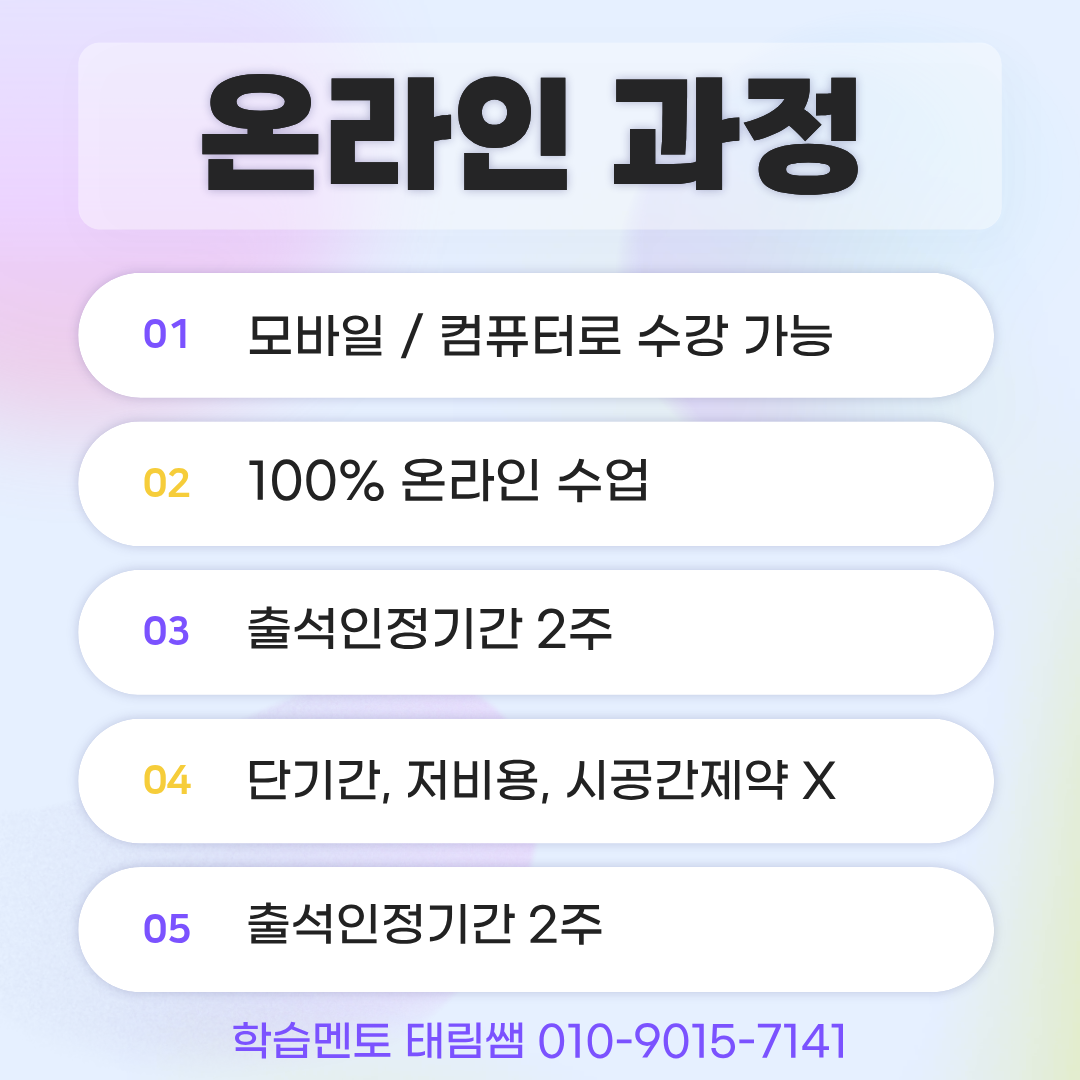 온라인 과정

01 모바일 / 컴퓨터로 수강 가능

02 100% 온라인 수업

03 출석인정기간 2주

04 단기간, 저비용, 시공간제약 X

05 출석인정기간 2주

학습멘토 태림쌤 010-9015-7141