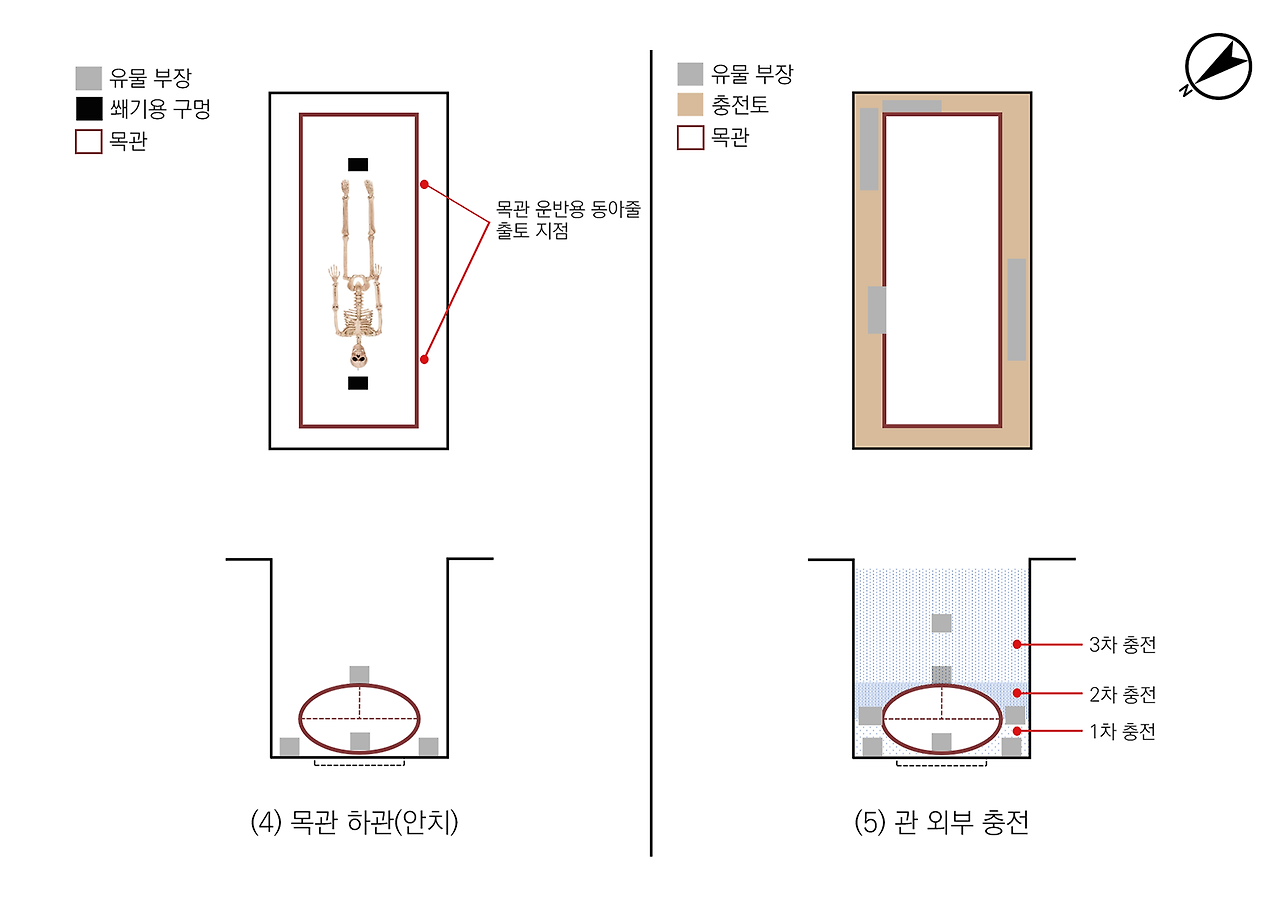 유물 부장
쐐기용 구멍
목관

목관 운반용 동아줄 출토 지점

(4) 목관 하관(안치)

유물 부장
충전토
목관

N

3차 충전
2차 충전
1차 충전

(5) 관 외부 충전