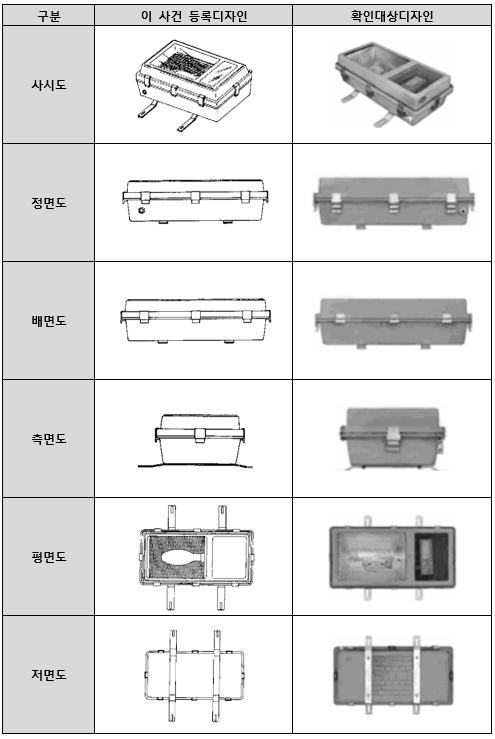 | 구분 | 이 사건 등록디자인 | 확인대상디자인 |
|---|---|---|
| 사시도 | | |
| 정면도 | | |
| 배면도 | | |
| 측면도 | | |
| 평면도 | | |
| 저면도 | | |