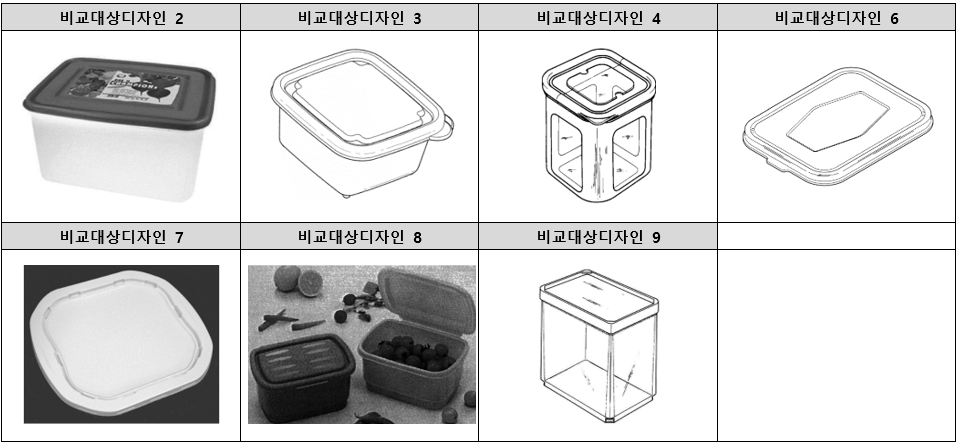 | 비교대상디자인 2 | 비교대상디자인 3 | 비교대상디자인 4 | 비교대상디자인 6 |
|---|---|---|---|
| | | | |
| 비교대상디자인 7 | 비교대상디자인 8 | 비교대상디자인 9 | |
| | | | |