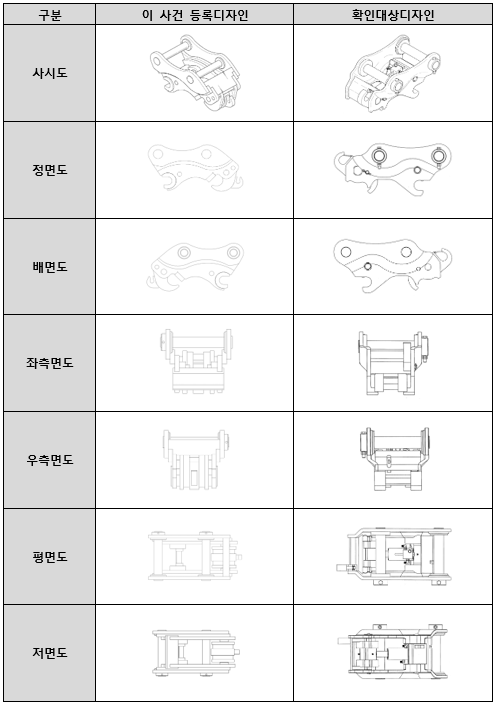 | 구분 | 이 사건 등록디자인 | 확인대상디자인 |
|---|---|---|
| 사시도 | | |
| 정면도 | | |
| 배면도 | | |
| 좌측면도 | | |
| 우측면도 | | |
| 평면도 | | |
| 저면도 | | |