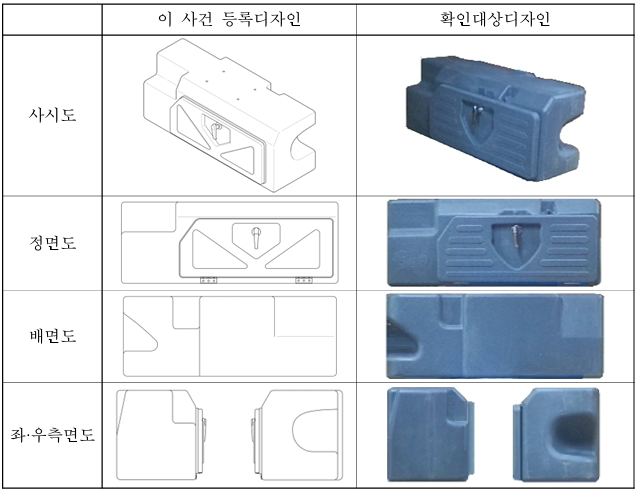 |  | 이 사건 등록디자인 | 확인대상디자인 |
|---|---|---|
| 사시도 |  |  |
| 정면도 |  |  |
| 배면도 |  |  |
| 좌·우측면도 |  |  |