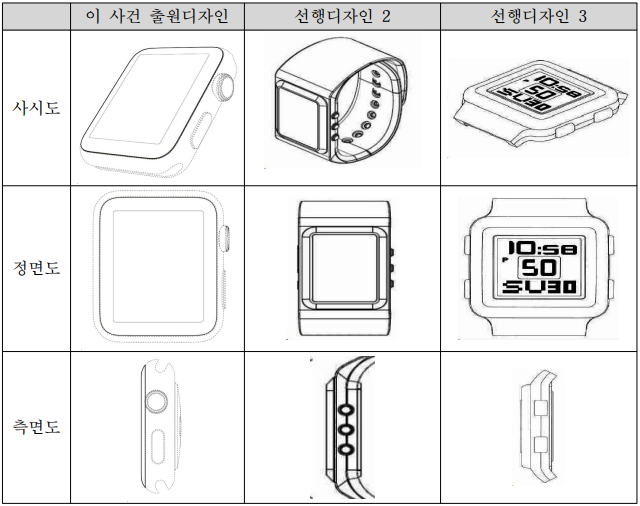 | | 이 사건 출원디자인 | 선행디자인 2 | 선행디자인 3 |
|---|---|---|---|
| 사시도 | | | 10:58 50 SU30 |
| 정면도 | | | 10:58 P 50 SU30 |
| 측면도 | | | |