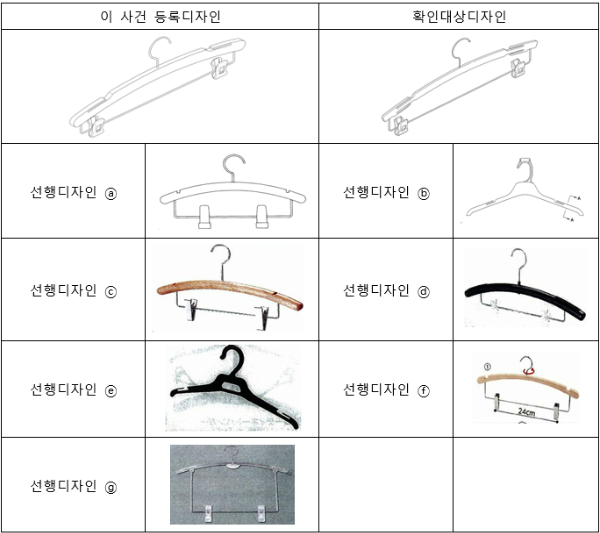 | 이 사건 등록디자인 | | 확인대상디자인 | |
|---|---|---|---|
| | | | |
| 선행디자인 ⓐ | | 선행디자인 ⓑ | A A |
| 선행디자인 ⓒ | | 선행디자인 ⓓ | |
| 선행디자인 ⓔ | | 선행디자인 ⓕ | ① 24cm |
| 선행디자인 ⓖ | | | |