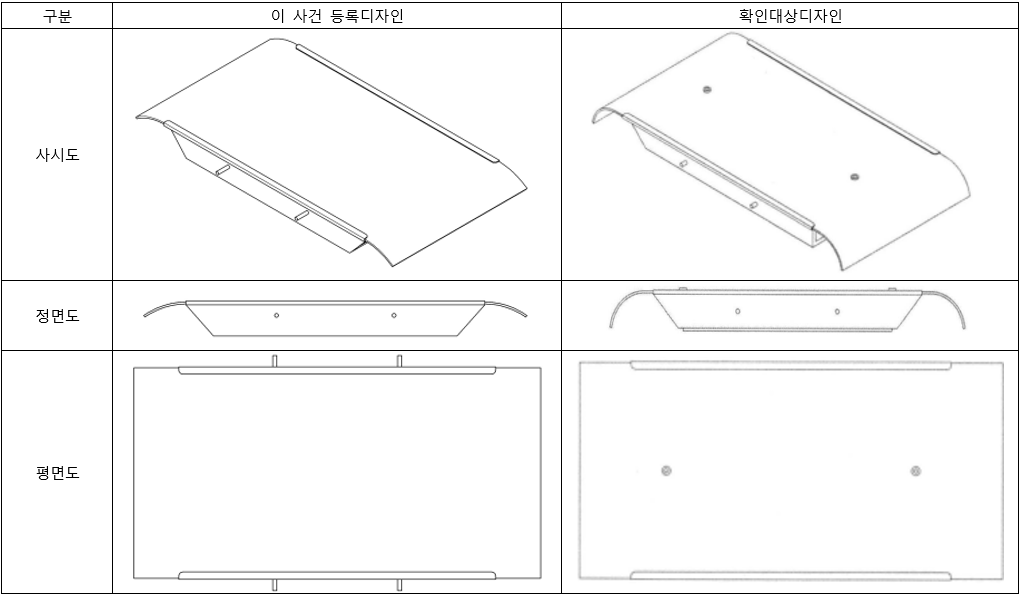 | 구분 | 이 사건 등록디자인 | 확인대상디자인 |
|---|---|---|
| 사시도 | | |
| 정면도 | | |
| 평면도 | | |