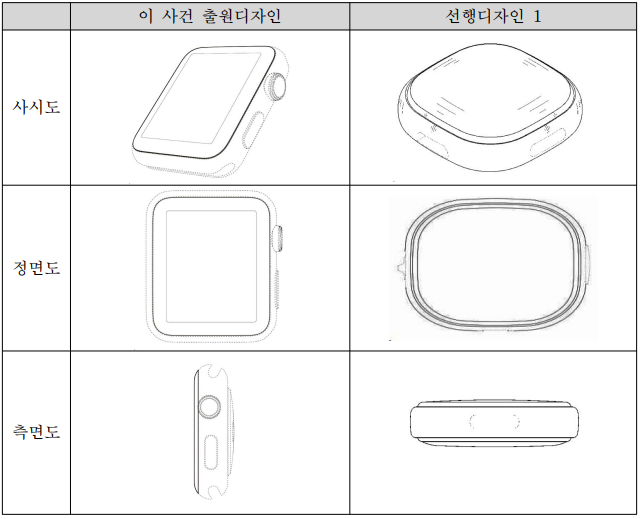 | | 이 사건 출원디자인 | 선행디자인 1 |
|---|---|---|
| 사시도 | | |
| 정면도 | | |
| 측면도 | | |