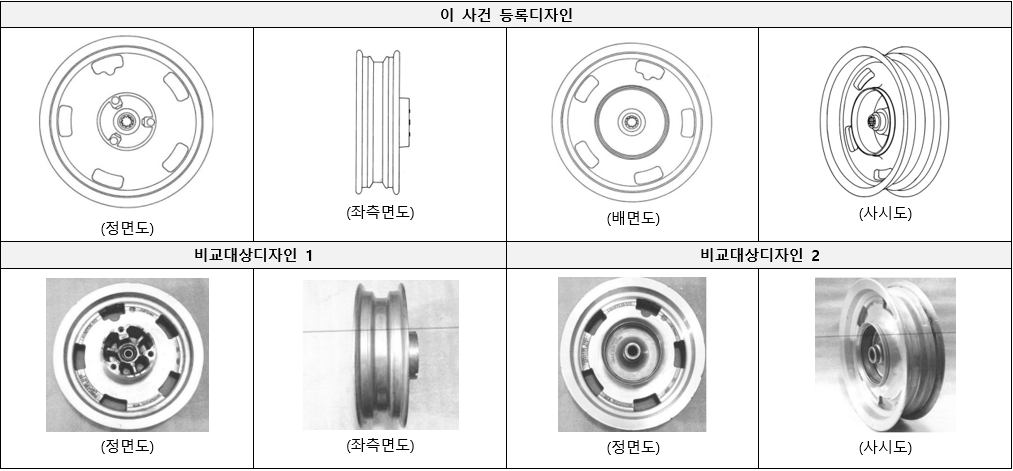 | 이 사건 등록디자인 | | | |
|---|---|---|---|
| (정면도) | (좌측면도) | (배면도) | (사시도) |
| 비교대상디자인 1 | | 비교대상디자인 2 | |
| (정면도) | (좌측면도) | (정면도) | (사시도) |