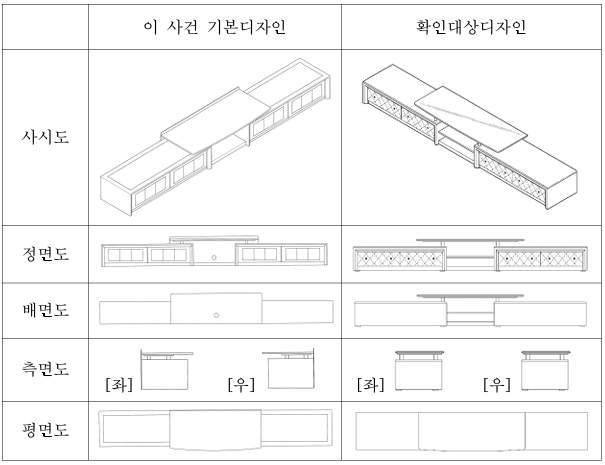 | | 이 사건 기본디자인 | 확인대상디자인 |
|---|---|---|
| 사시도 | | |
| 정면도 | | |
| 배면도 | | |
| 측면도 | [좌] [우] | [좌] [우] |
| 평면도 | | |