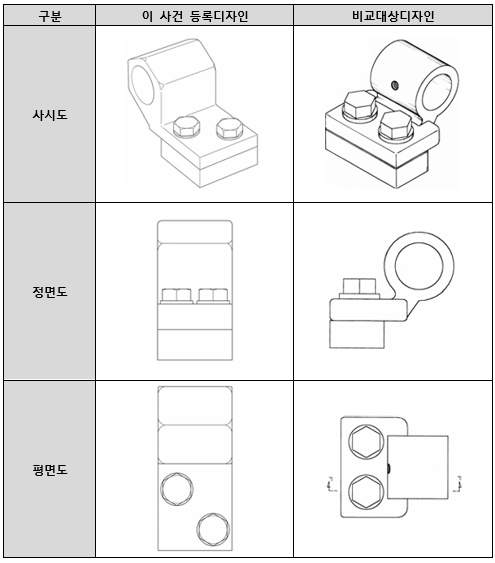 | 구분 | 이 사건 등록디자인 | 비교대상디자인 |
|---|---|---|
| 사시도 | | |
| 정면도 | | |
| 평면도 | | |