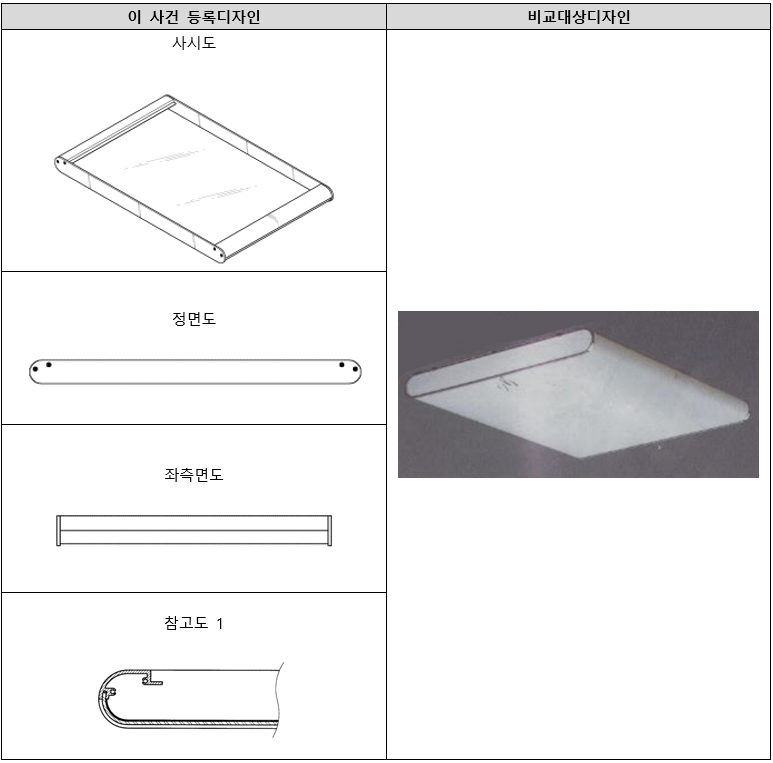 | 이 사건 등록디자인 | 비교대상디자인 |
|---|---|
| 사시도 | |
| 정면도 | |
| 좌측면도 | |
| 참고도 1 | |