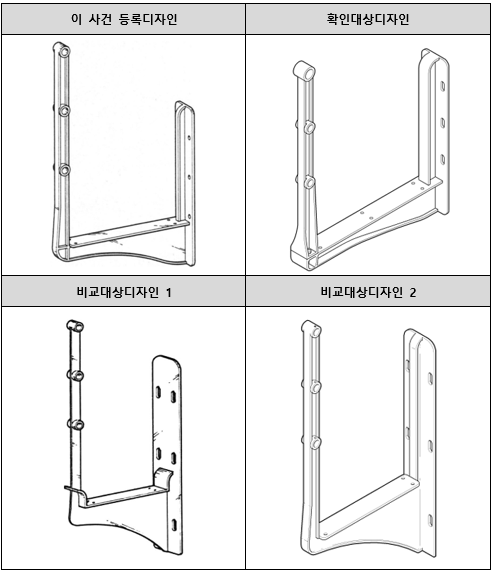 | 이 사건 등록디자인 | 확인대상디자인 |
|---|---|
| | |
| 비교대상디자인 1 | 비교대상디자인 2 |
| | |