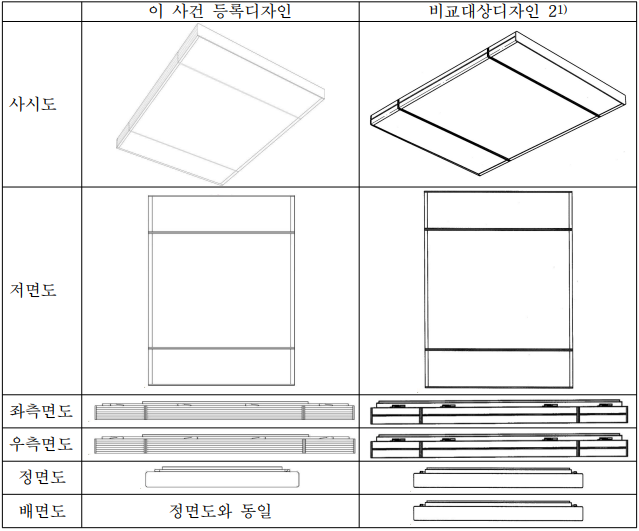 | | 이 사건 등록디자인 | 비교대상디자인 2$^{1)}$ |
|---|---|---|
| 사시도 | | |
| 저면도 | | |
| 좌측면도 | | |
| 우측면도 | | |
| 정면도 | | |
| 배면도 | 정면도와 동일 | |