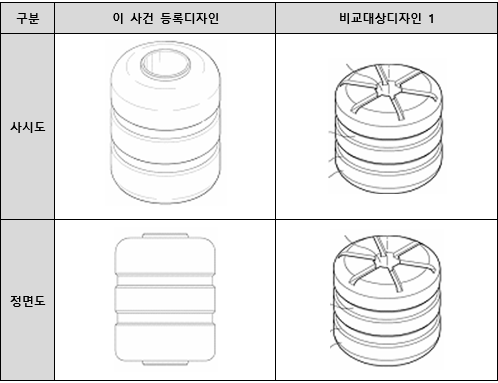 | 구분 | 이 사건 등록디자인 | 비교대상디자인 1 |
|---|---|---|
| 사시도 | | |
| 정면도 | | |