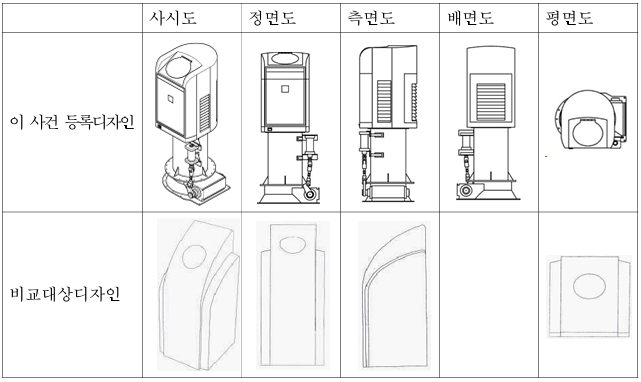 | | 사시도 | 정면도 | 측면도 | 배면도 | 평면도 |
|---|---|---|---|---|---|
| 이 사건 등록디자인 | | | | | |
| 비교대상디자인 | | | | | |