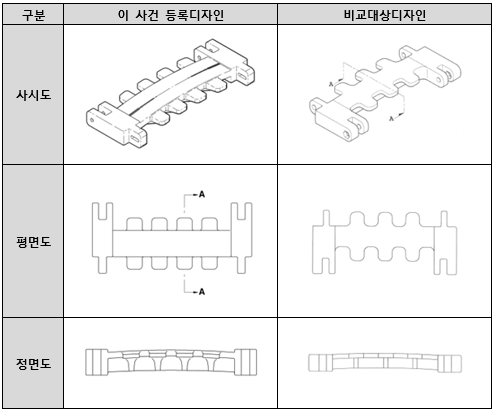 | 구분 | 이 사건 등록디자인 | 비교대상디자인 |
|---|---|---|
| 사시도 | | A A |
| 평면도 | A A | |
| 정면도 | | |