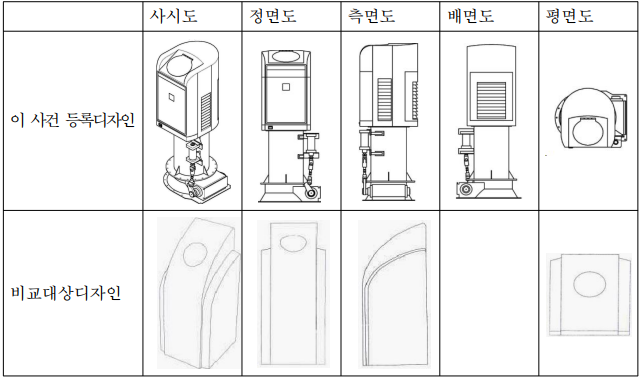 | | 사시도 | 정면도 | 측면도 | 배면도 | 평면도 |
|---|---|---|---|---|---|
| 이 사건 등록디자인 | | | | | |
| 비교대상디자인 | | | | | |