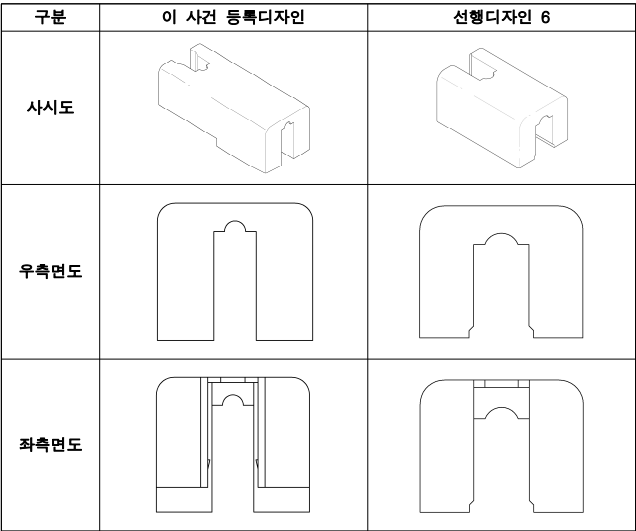 | 구분 | 이 사건 등록디자인 | 선행디자인 6 |
|---|---|---|
| 사시도 | | |
| 우측면도 | | |
| 좌측면도 | | |