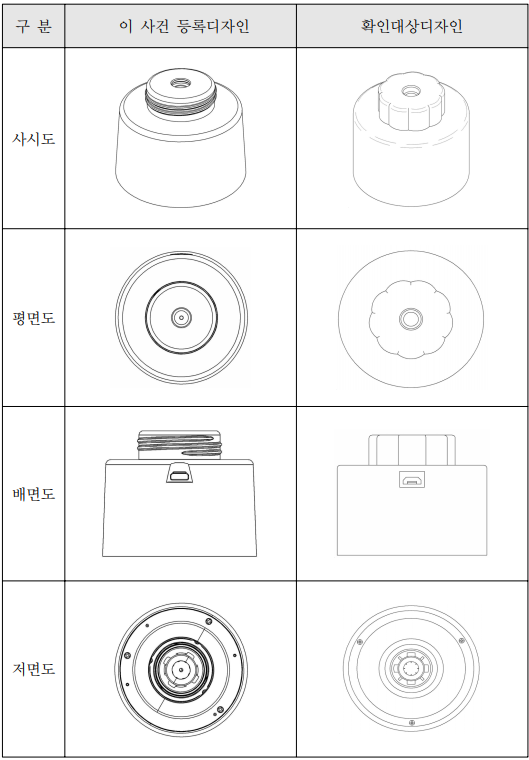 | 구 분 | 이 사건 등록디자인 | 확인대상디자인 |
|---|---|---|
| 사시도 | | |
| 평면도 | | |
| 배면도 | | |
| 저면도 | | |