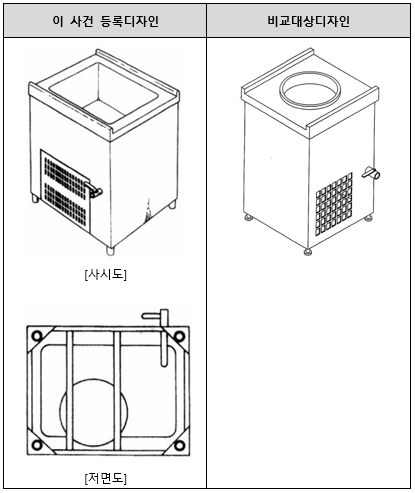 | 이 사건 등록디자인 | 비교대상디자인 |
|---|---|
| [사시도] [저면도] | |