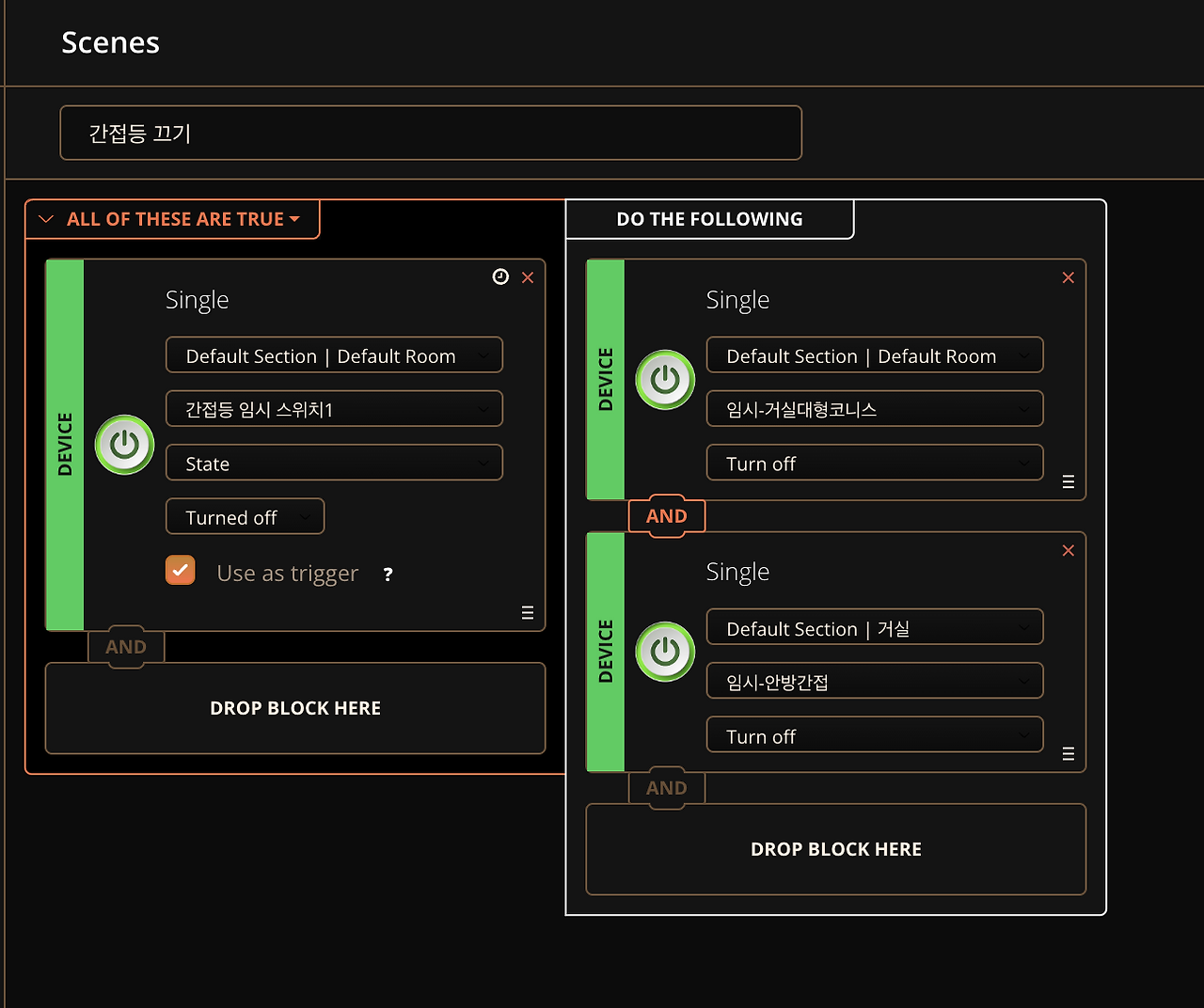 Scenes

간접등 끄기

ALL OF THESE ARE TRUE

DEVICE

Single

Default Section | Default Room

간접등 임시 스위치1

State

Turned off

Use as trigger ?

AND

DROP BLOCK HERE

DO THE FOLLOWING

DEVICE

Single

Default Section | Default Room

임시-거실대형코니스

Turn off

AND

DEVICE

Single

Default Section | 거실

임시-안방간접

Turn off

AND

DROP BLOCK HERE