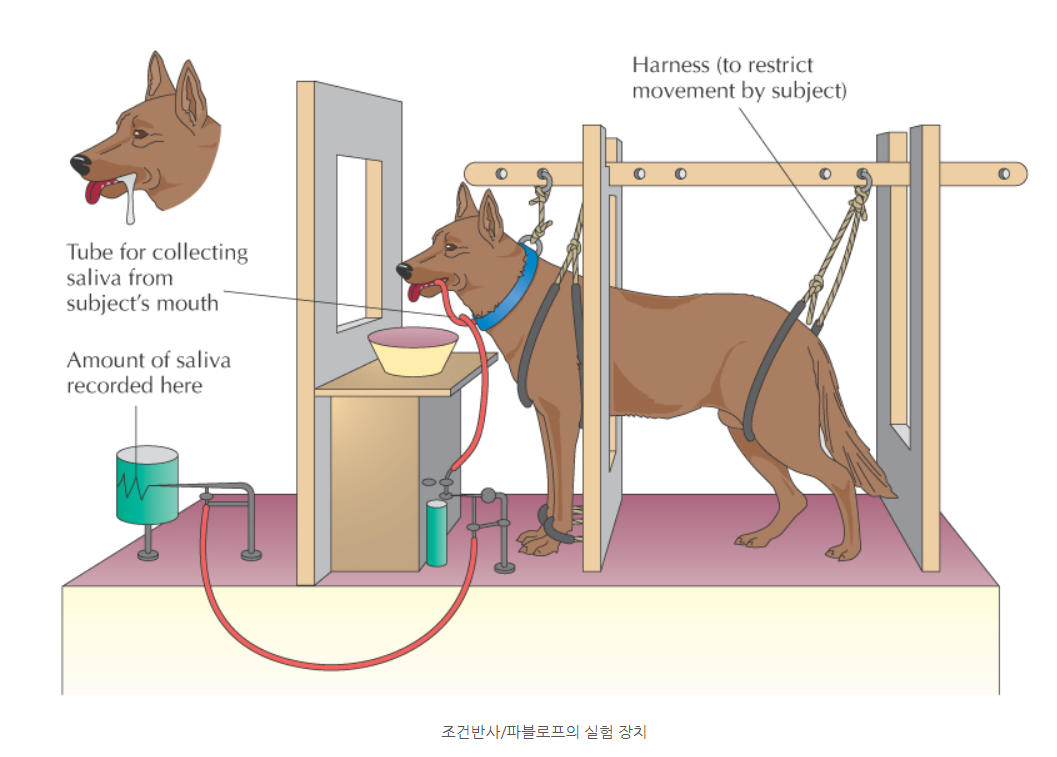 Harness (to restrict movement by subject)

Tube for collecting saliva from subject's mouth

Amount of saliva recorded here

조건반사/파블로프의 실험 장치