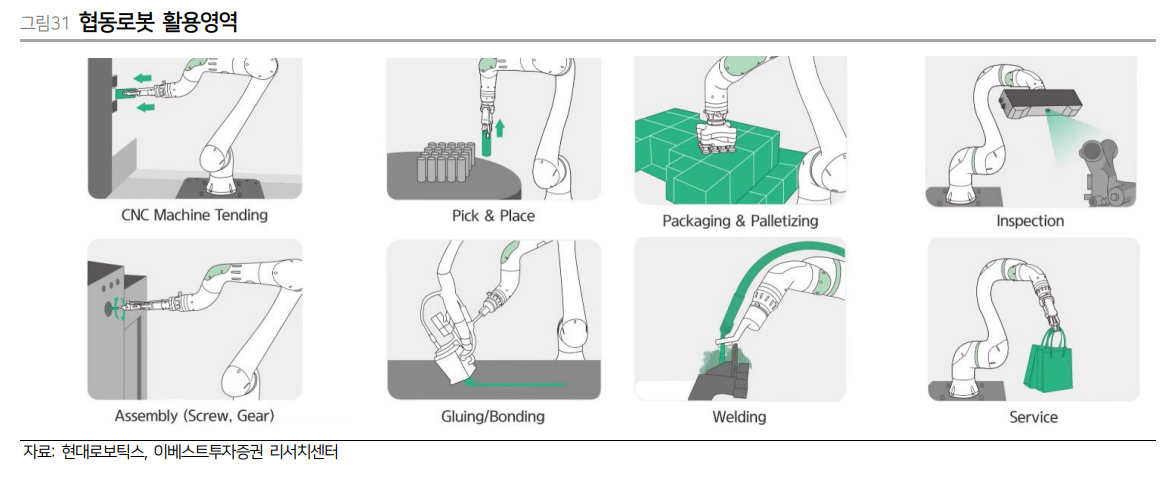 그림31 협동로봇 활용영역

CNC Machine Tending

Pick & Place

Packaging & Palletizing

Inspection

Assembly (Screw, Gear)

Gluing/Bonding

Welding

Service

자료: 현대로보틱스, 이베스트투자증권 리서치센터