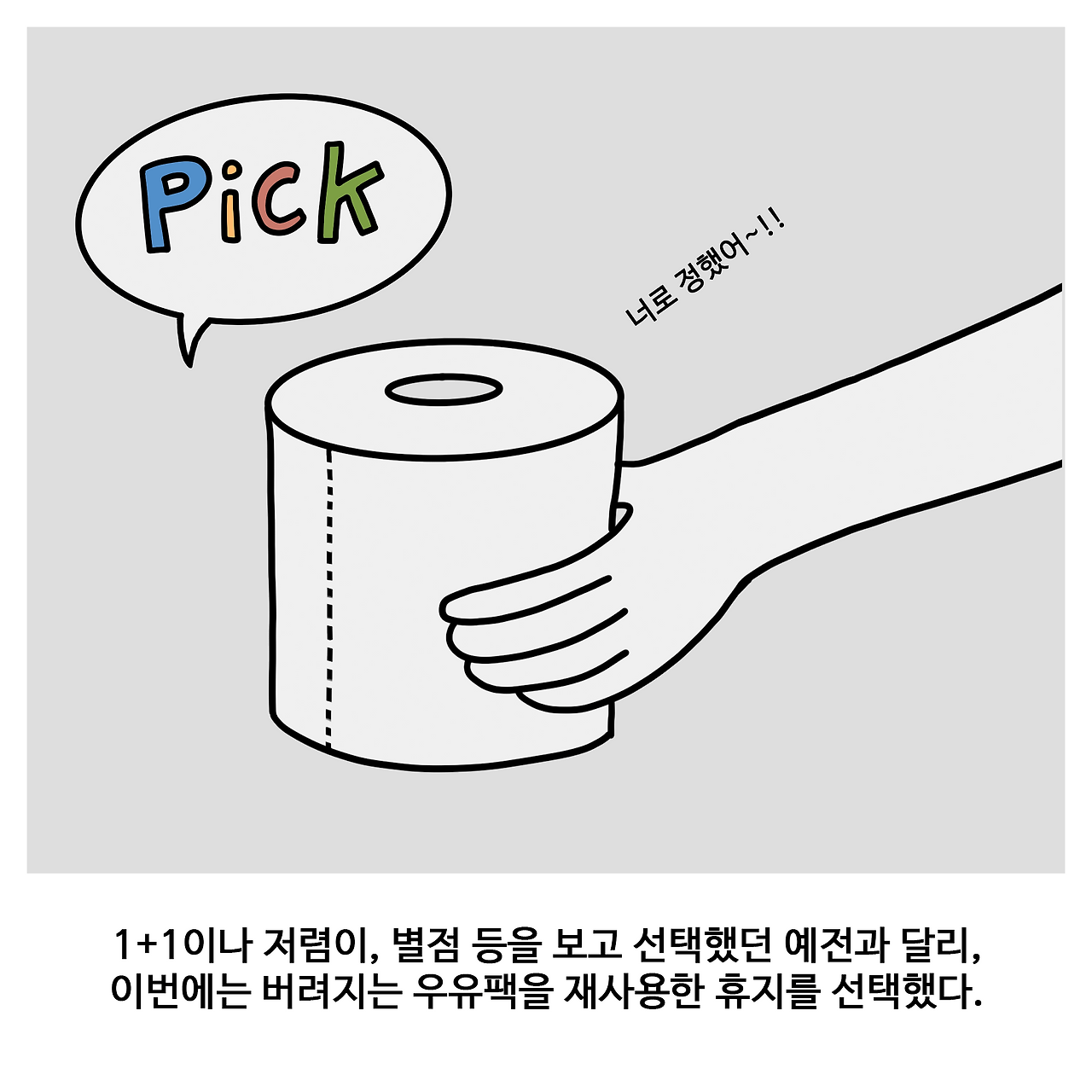 Pick

너로 정했어~!!

1+1이나 저렴이, 별점 등을 보고 선택했던 예전과 달리,
이번에는 버려지는 우유팩을 재사용한 휴지를 선택했다.