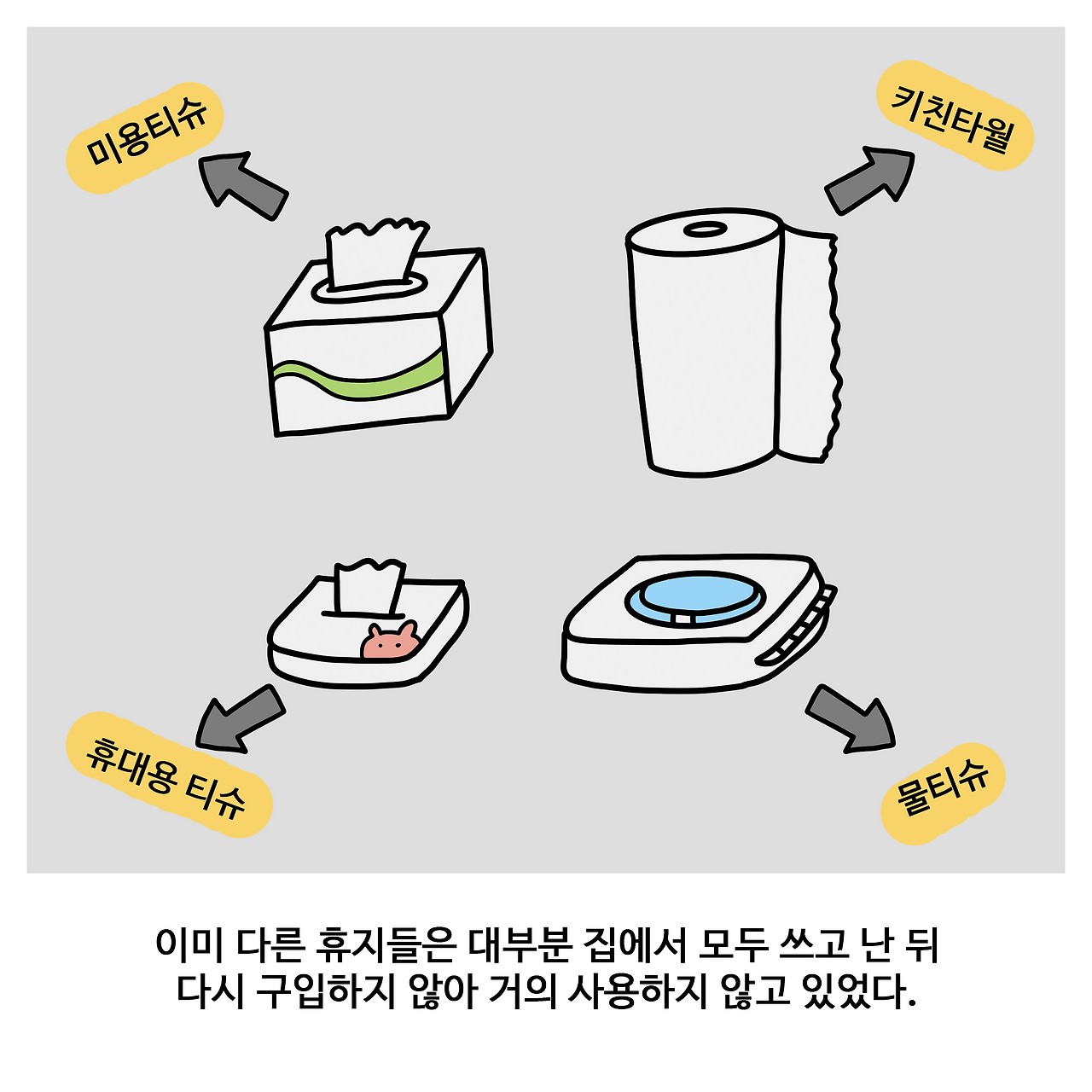 미용티슈

키친타월

휴대용 티슈

물티슈

이미 다른 휴지들은 대부분 집에서 모두 쓰고 난 뒤
다시 구입하지 않아 거의 사용하지 않고 있었다.