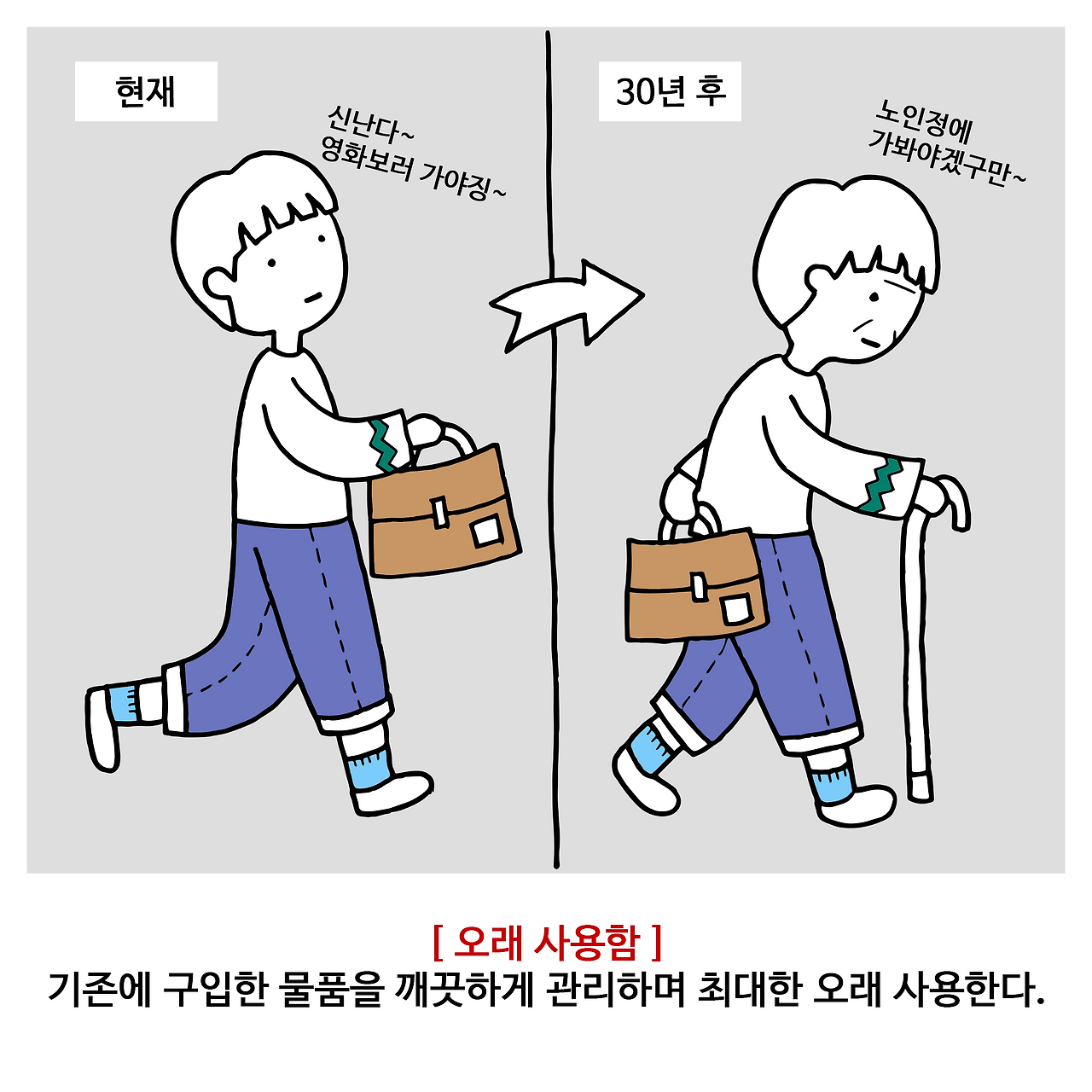 현재

신난다~
영화보러 가야징~

30년 후

노인정에
가봐야겠구만~

[ 오래 사용함 ]
기존에 구입한 물품을 깨끗하게 관리하며 최대한 오래 사용한다.