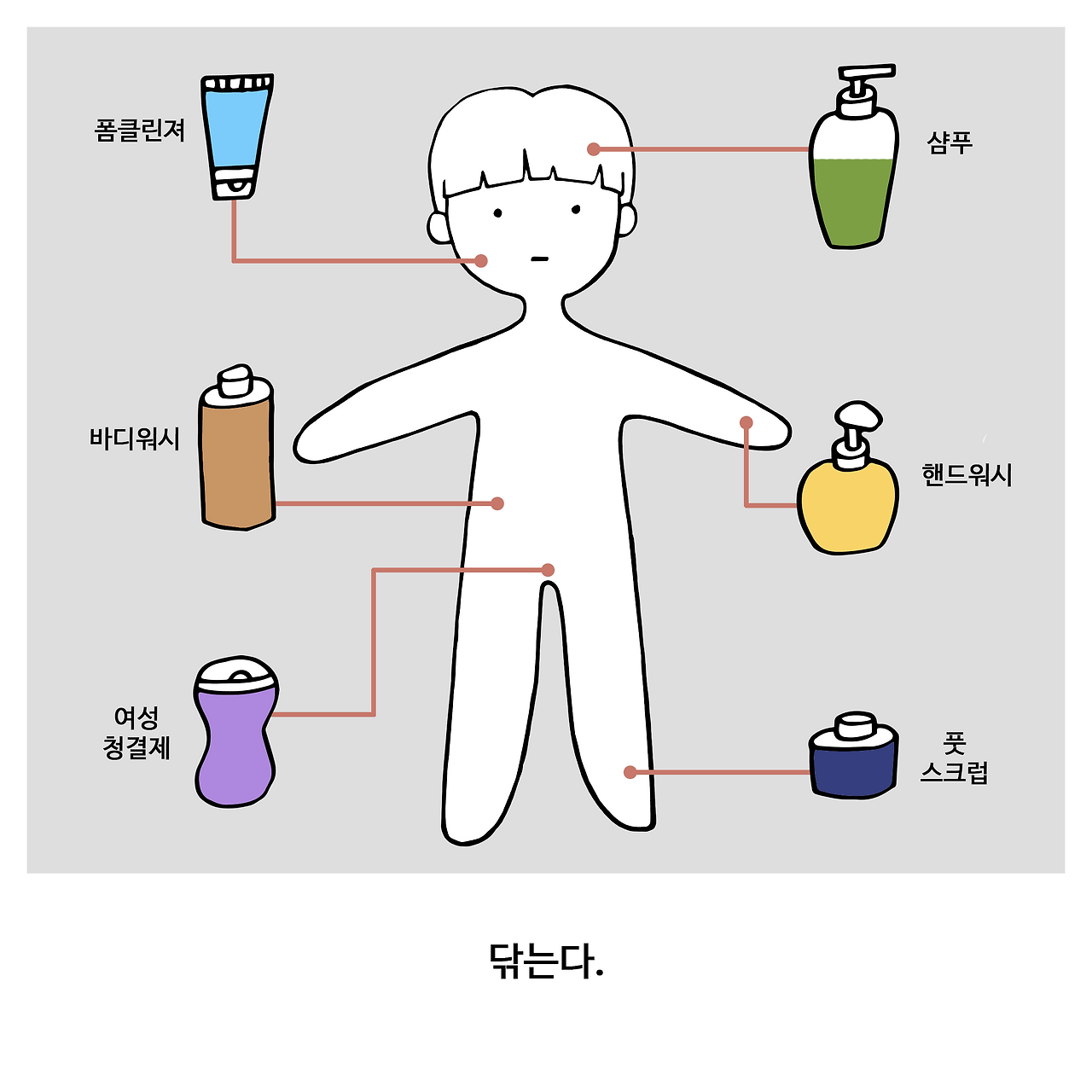 폼클린져

샴푸

바디워시

핸드워시

여성
청결제

풋
스크럽

닦는다.