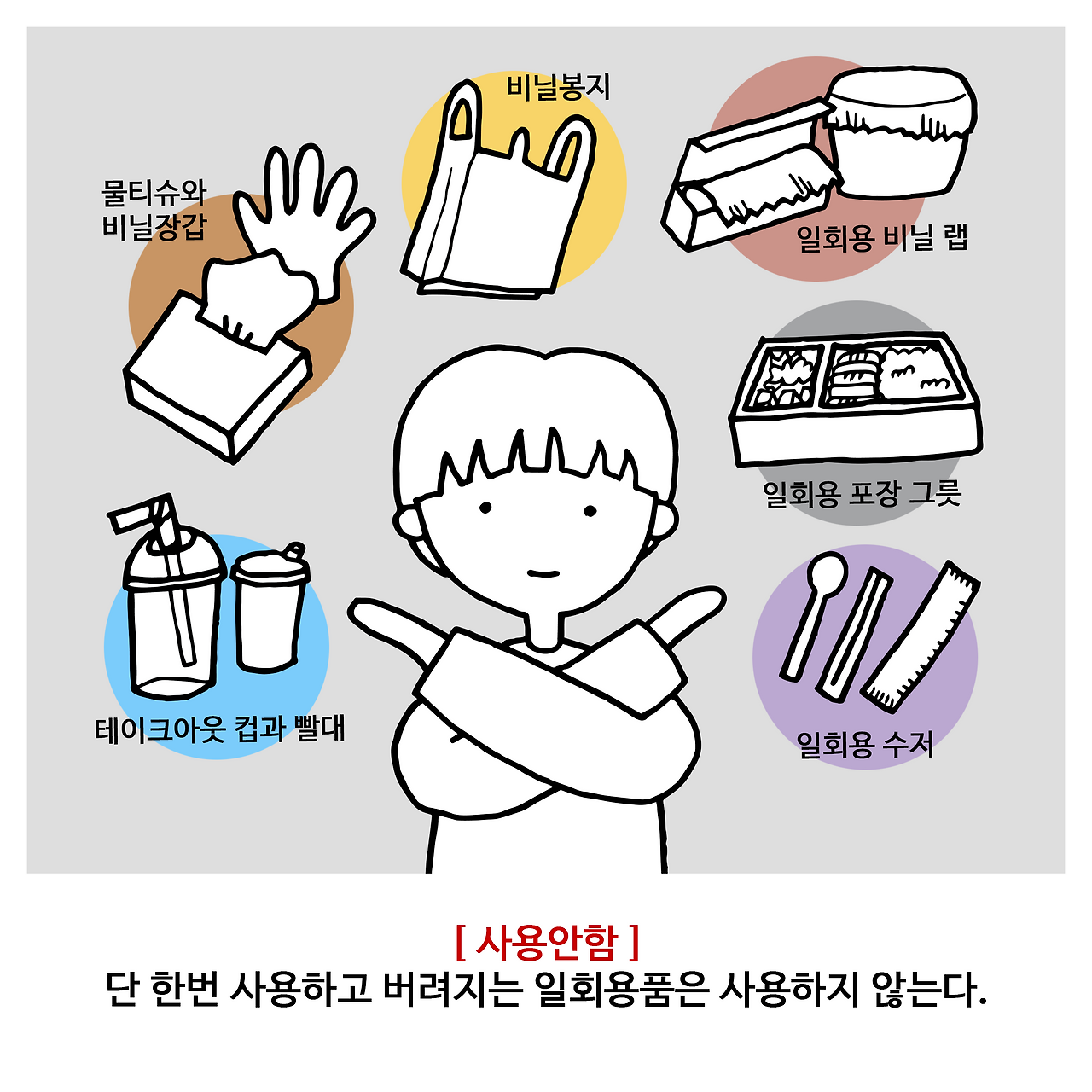 비닐봉지

물티슈와
비닐장갑

일회용 비닐 랩

일회용 포장 그릇

테이크아웃 컵과 빨대

일회용 수저

[ 사용안함 ]
단 한번 사용하고 버려지는 일회용품은 사용하지 않는다.